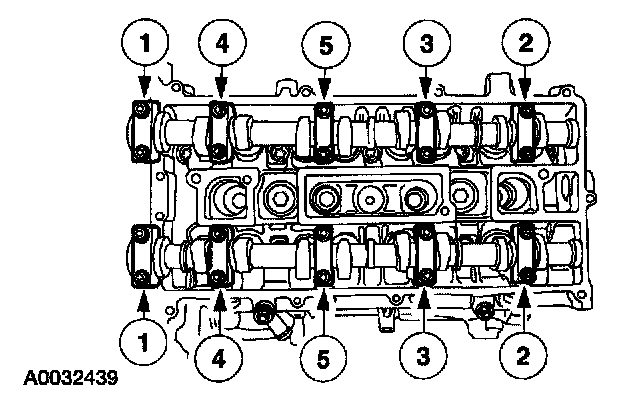 1
4
5
3
2

1
4
5
3
2

A0032439