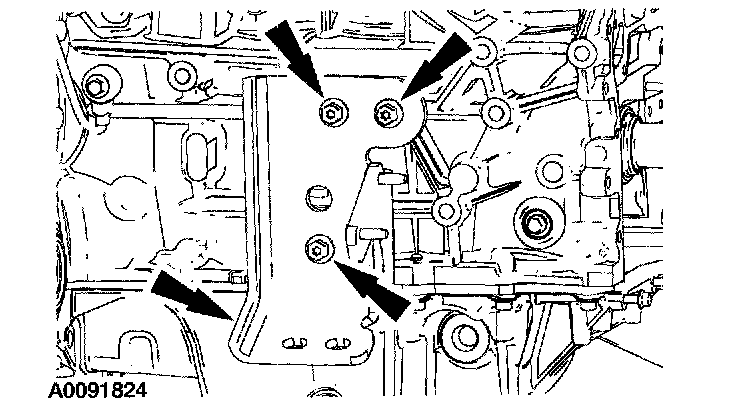 A0091824