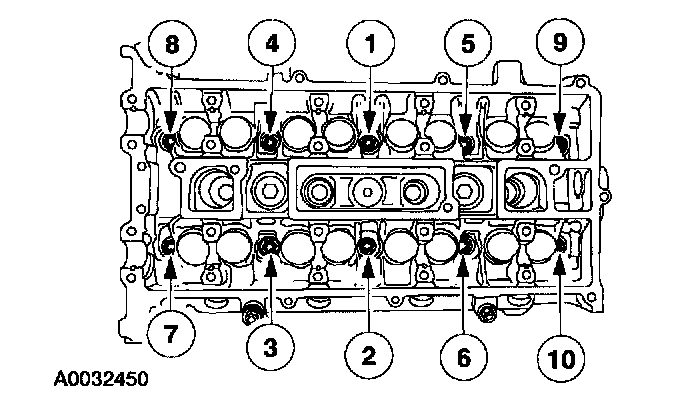 8
4
1
5
9
7
3
2
6
10
A0032450