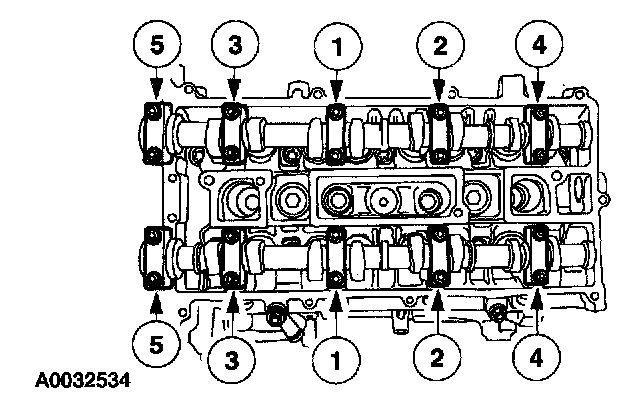 5
3
1
2
4
5
3
1
2
4
A0032534