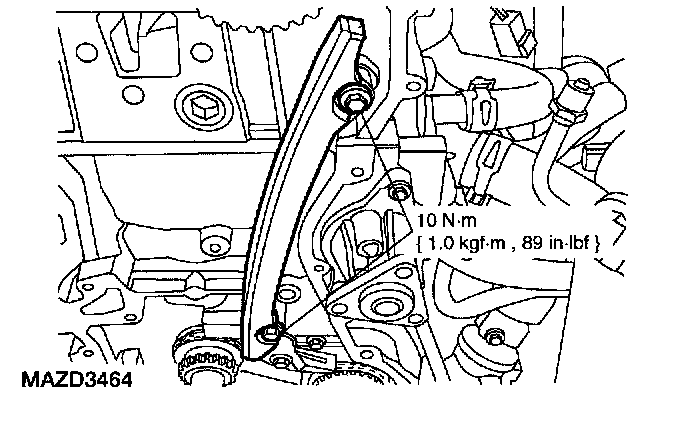 10 N·m
{ 1.0 kgf·m , 89 in·lbf }

MAZD3464