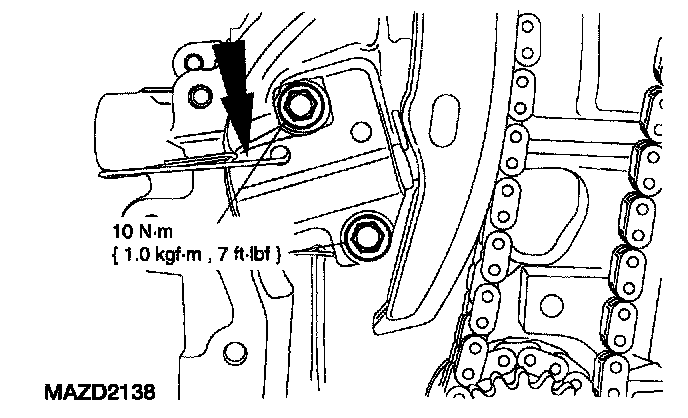 10 N·m
{ 1.0 kgf·m , 7 ft·lbf }

MAZD2138