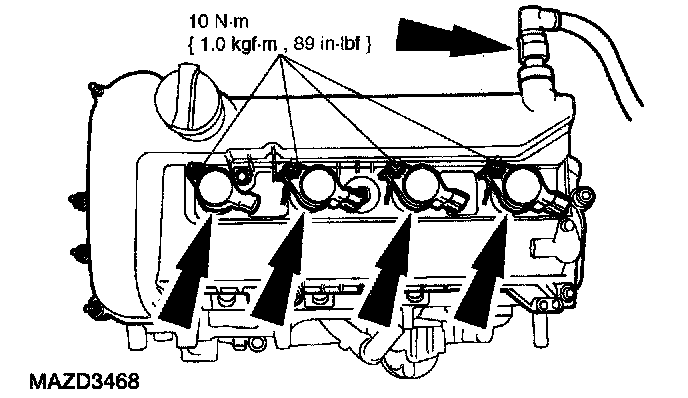 10 N·m
{ 1.0 kgf·m , 89 in·lbf }

MAZD3468