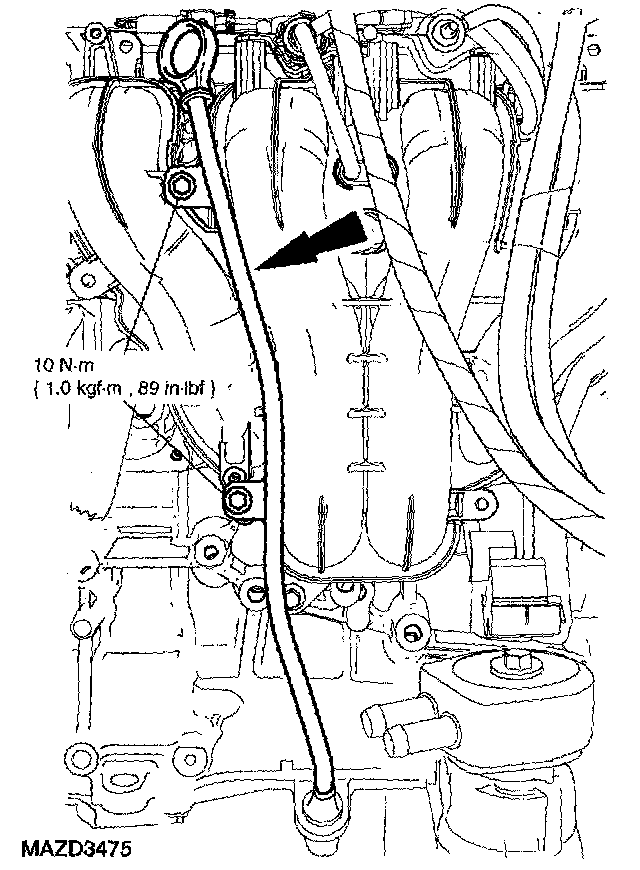 10 N·m
{ 1.0 kgf·m , 89 in·lbf }

MAZD3475