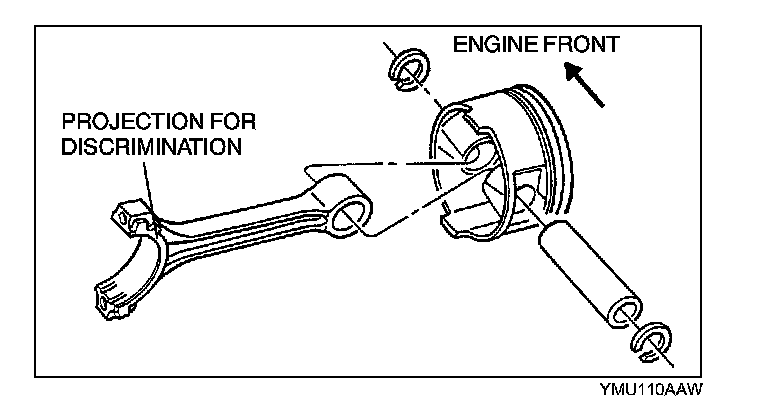 ENGINE FRONT

PROJECTION FOR DISCRIMINATION

YMU110AAW