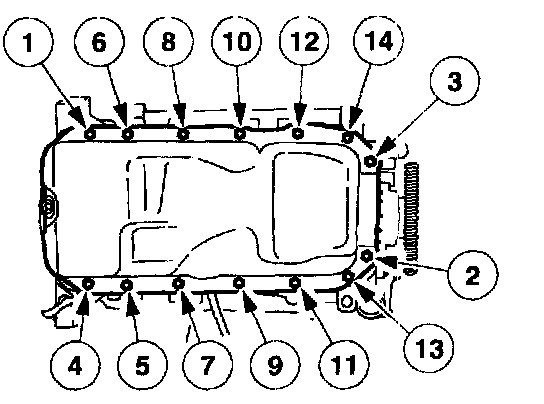 1
6
8
10
12
14
3
2
13
4
5
7
9
11