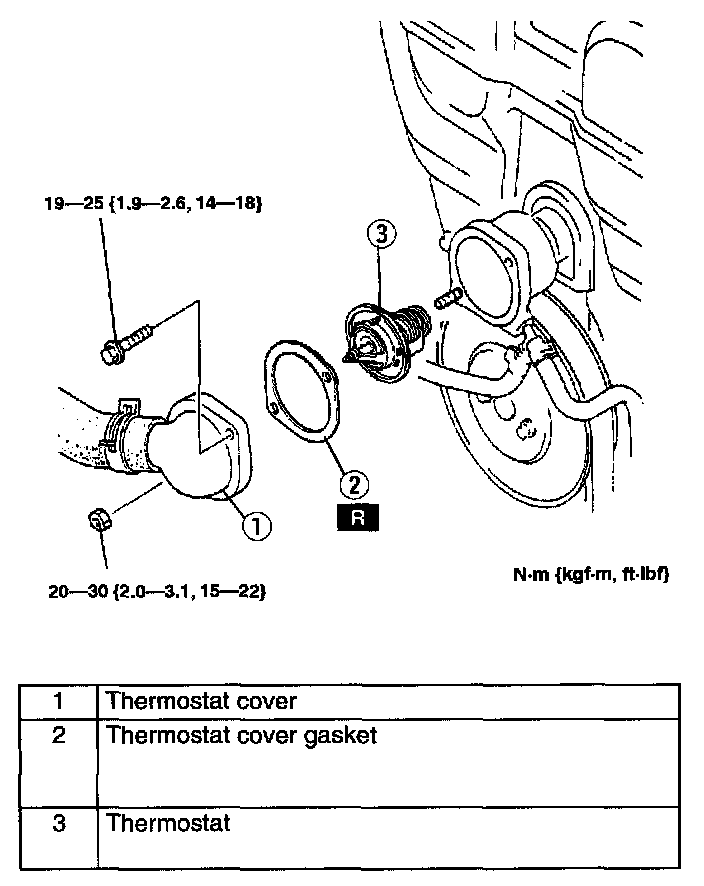 19—25 {1.9—2.6, 14—18}

3

2

R

1

20—30 {2.0—3.1, 15—22}

N·m {kgf·m, ft·lbf}

| 1 | Thermostat cover |
|---|---|
| 2 | Thermostat cover gasket |
| 3 | Thermostat |