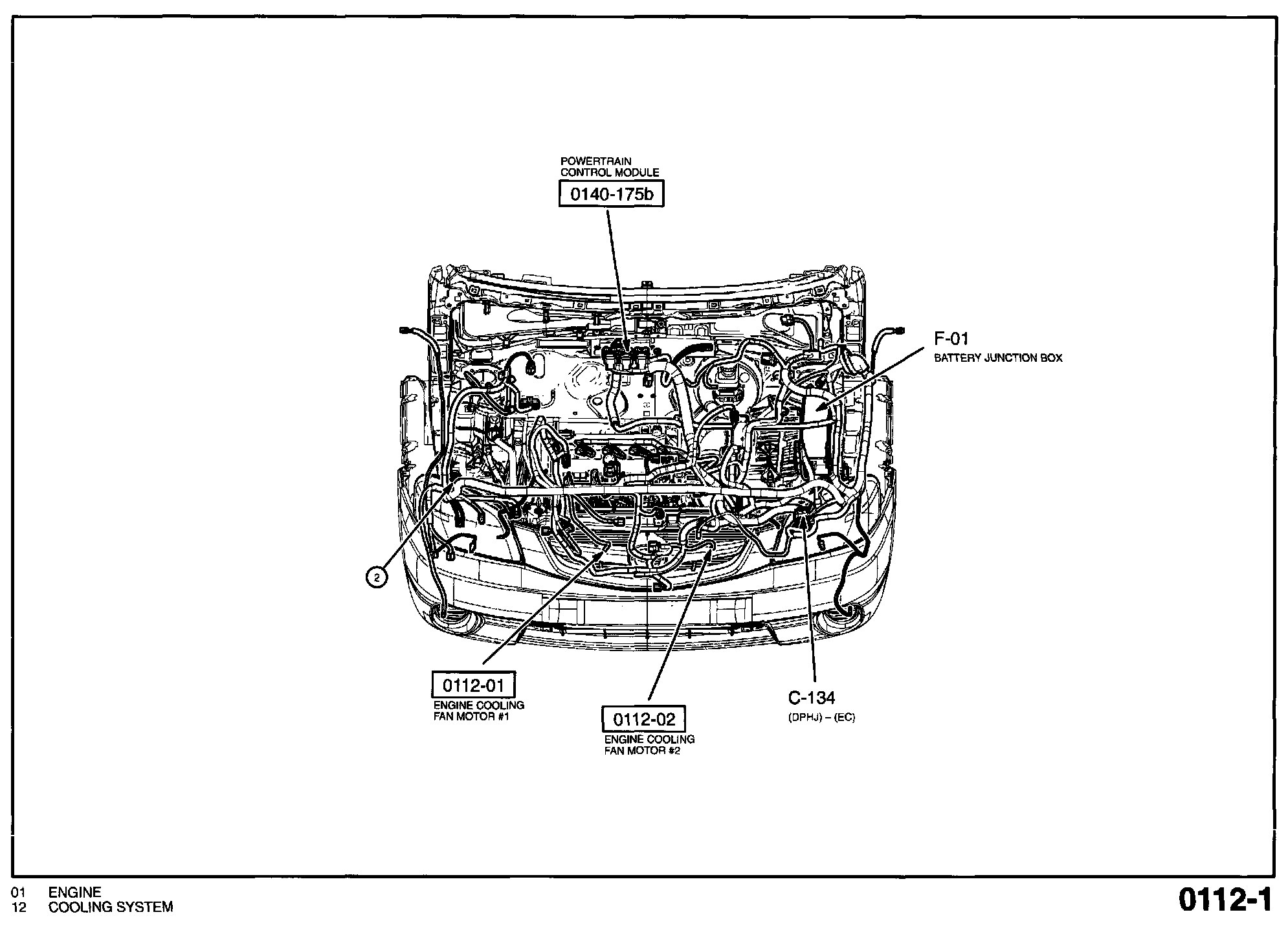 POWERTRAIN
CONTROL MODULE
0140-175b

F-01
BATTERY JUNCTION BOX

2

0112-01
ENGINE COOLING
FAN MOTOR #1

0112-02
ENGINE COOLING
FAN MOTOR #2

C-134
(DPHJ) – (EC)

01 ENGINE
12 COOLING SYSTEM

0112-1