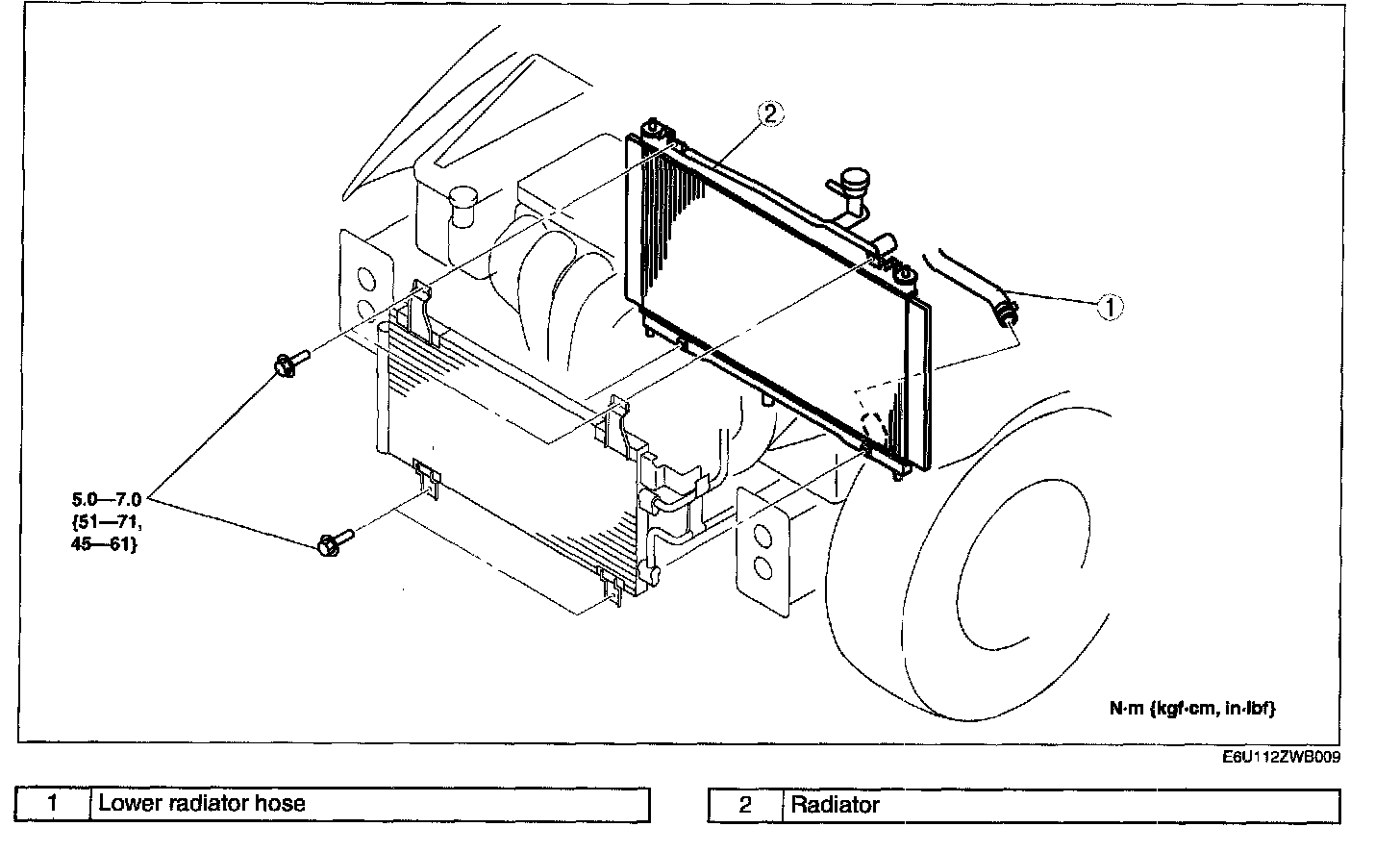 2

1

5.0—7.0 {51—71, 45—61}

N·m {kgf·cm, in·lbf}

E6U112ZWB009

| 1 | Lower radiator hose |
|---|---|

| 2 | Radiator |
|---|---|