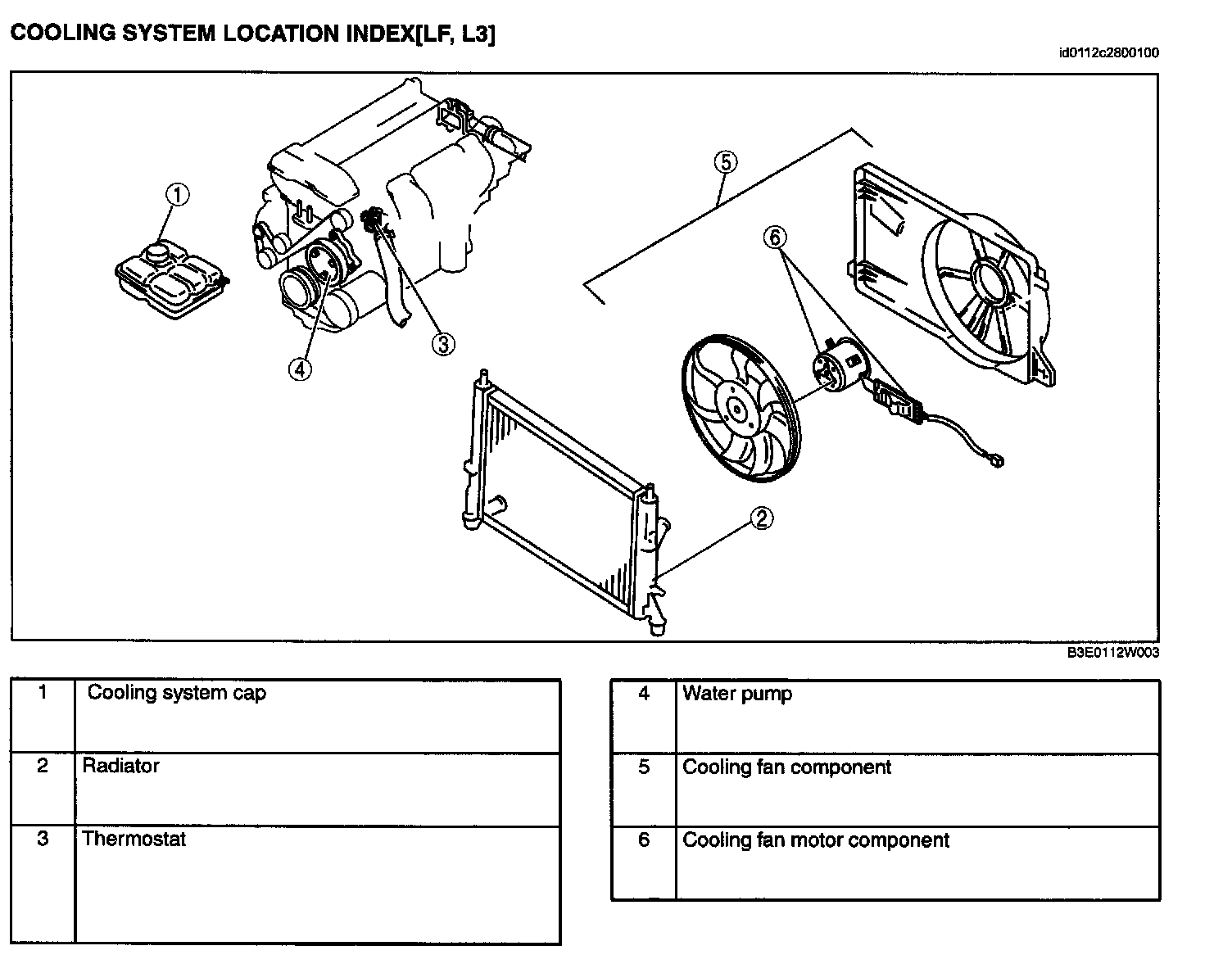 COOLING SYSTEM LOCATION INDEX[LF, L3]

id0112c2800100

1

4

3

5

6

2

B3E0112W003

| 1 | Cooling system cap |
|---|---|
| 2 | Radiator |
| 3 | Thermostat |

| 4 | Water pump |
|---|---|
| 5 | Cooling fan component |
| 6 | Cooling fan motor component |