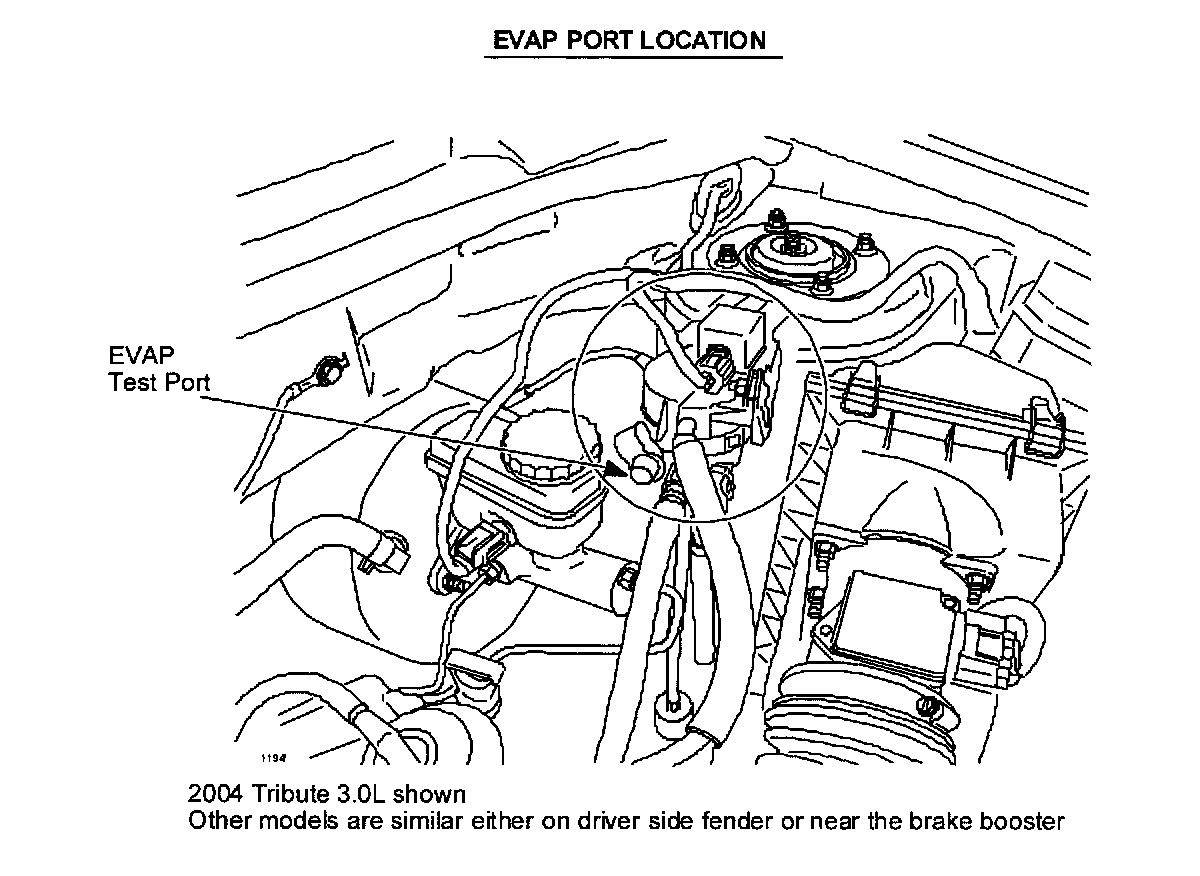 EVAP PORT LOCATION

EVAP
Test Port

1194

2004 Tribute 3.0L shown
Other models are similar either on driver side fender or near the brake booster