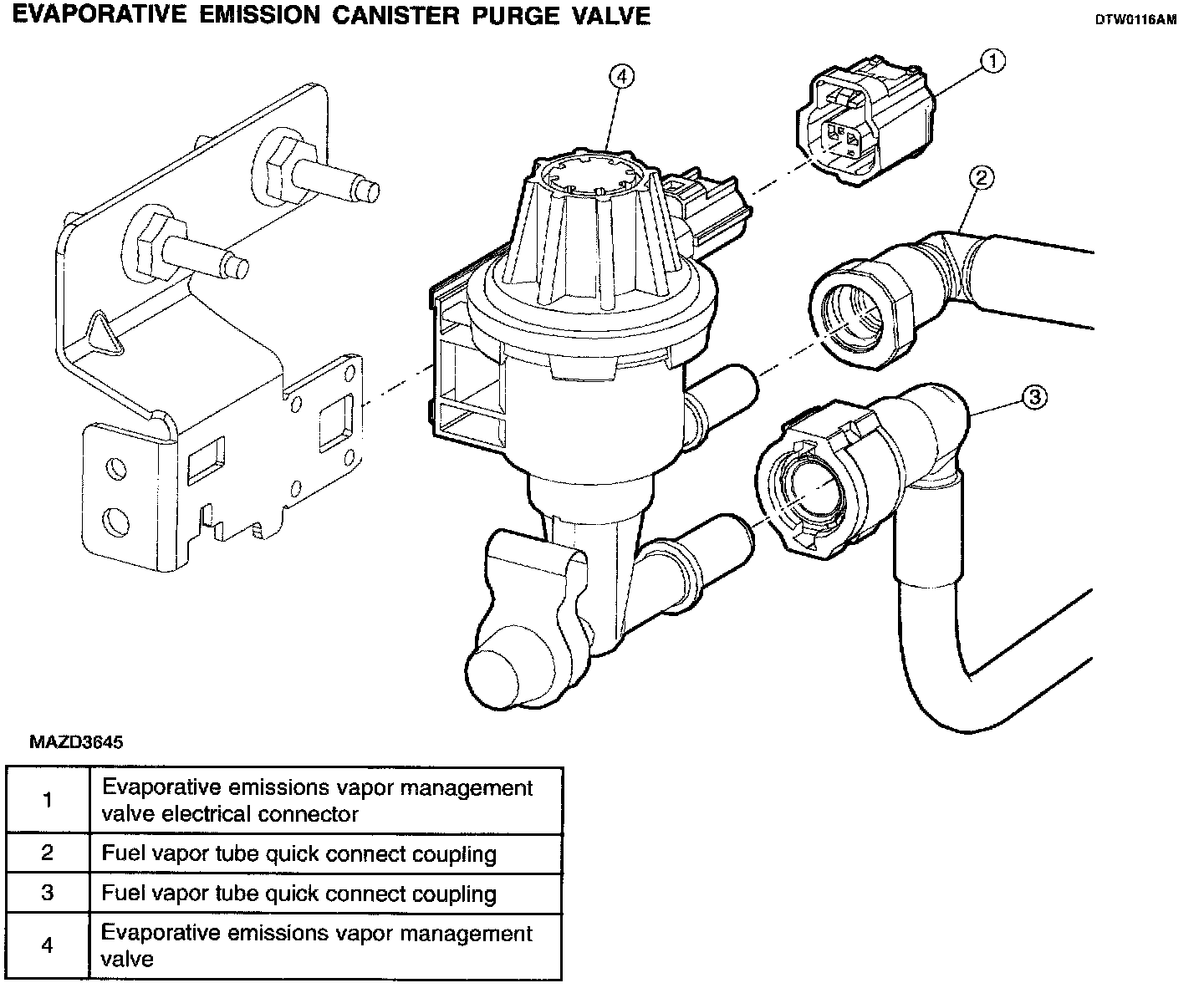 EVAPORATIVE EMISSION CANISTER PURGE VALVE

DTW0116AM

4

1

2

3

MAZD3645

| 1 | Evaporative emissions vapor management valve electrical connector |
|---|---|
| 2 | Fuel vapor tube quick connect coupling |
| 3 | Fuel vapor tube quick connect coupling |
| 4 | Evaporative emissions vapor management valve |