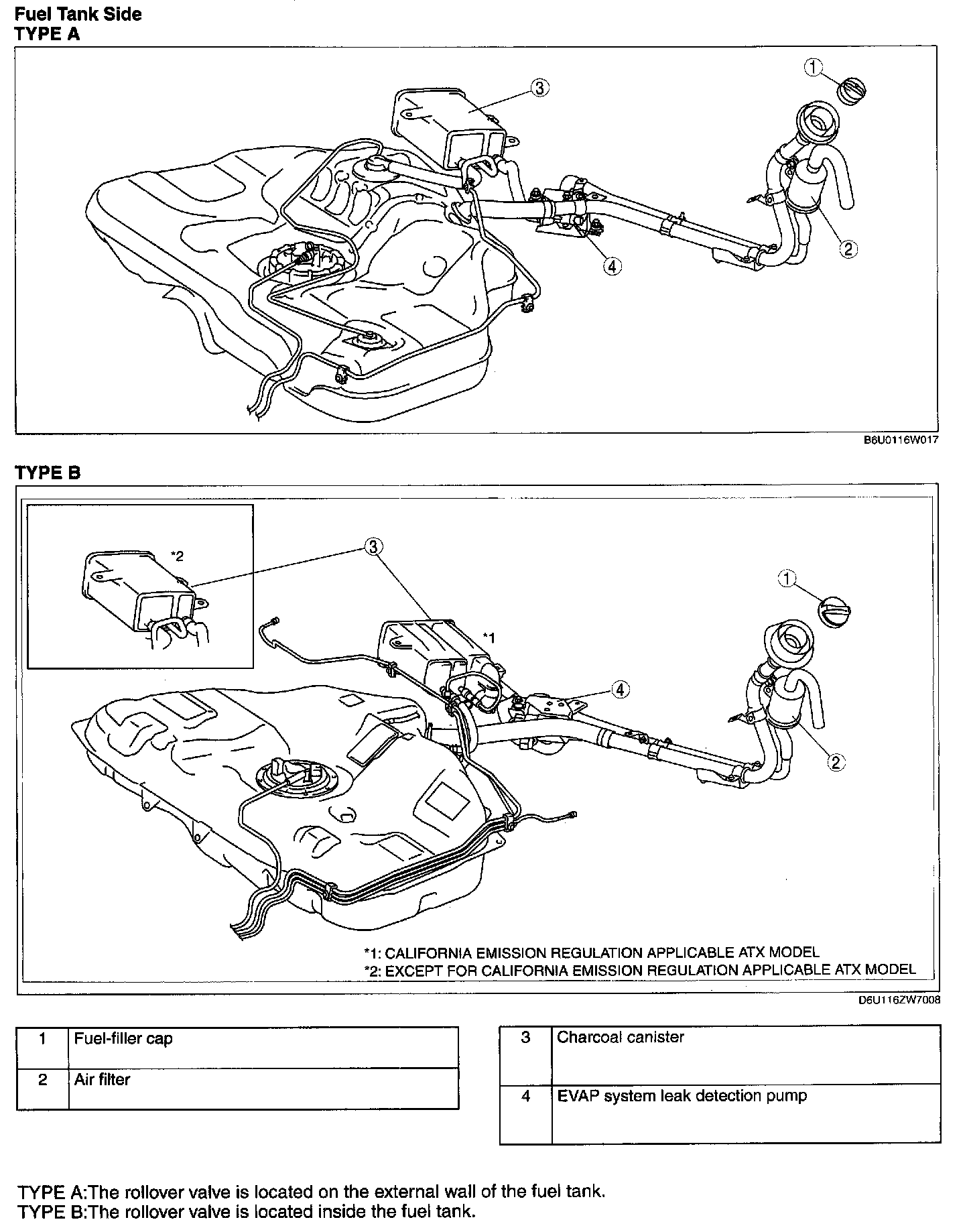 Fuel Tank Side
TYPE A

1
3
2
4

B6U0116W017

TYPE B

*2
3
1
*1
4
2

*1: CALIFORNIA EMISSION REGULATION APPLICABLE ATX MODEL
*2: EXCEPT FOR CALIFORNIA EMISSION REGULATION APPLICABLE ATX MODEL

D6U116ZW7008

| 1 | Fuel-filler cap |
|---|---|
| 2 | Air filter |

| 3 | Charcoal canister |
|---|---|
| 4 | EVAP system leak detection pump |

TYPE A:The rollover valve is located on the external wall of the fuel tank.
TYPE B:The rollover valve is located inside the fuel tank.