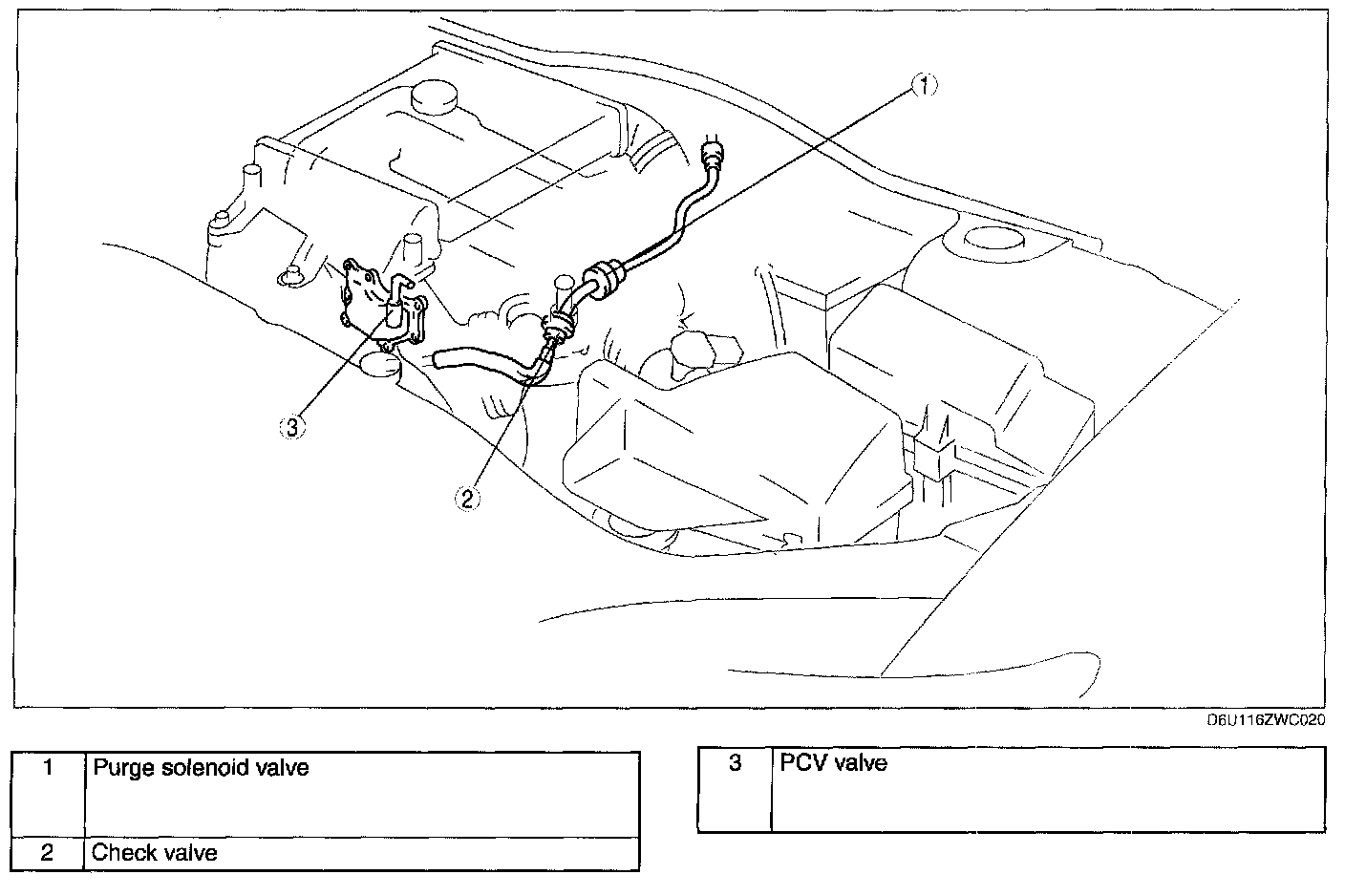 1

3

2

D6U116ZWC020

| 1 | Purge solenoid valve |
|---|---|
| 2 | Check valve |

| 3 | PCV valve |
|---|---|