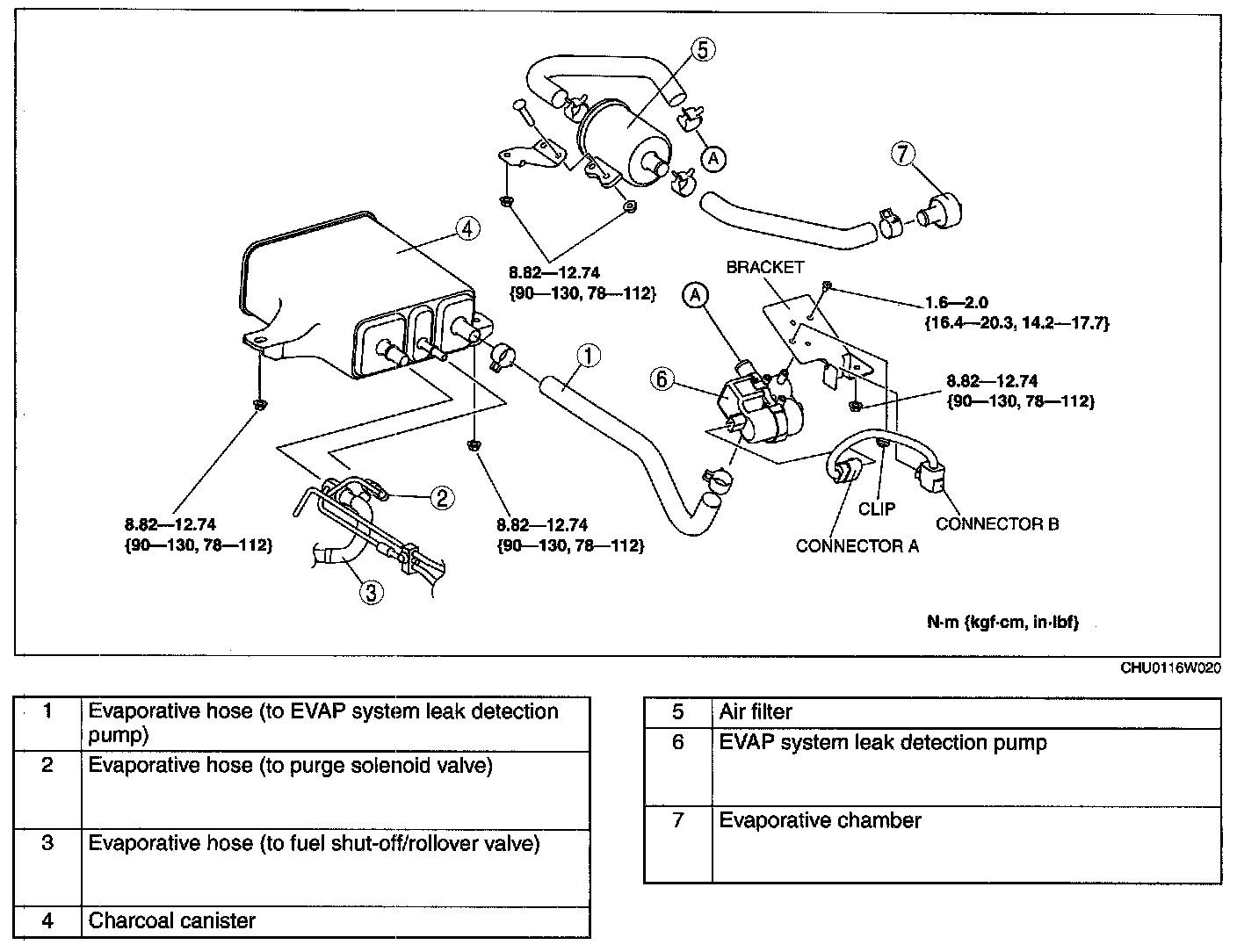 5

A

7

4

8.82—12.74
{90—130, 78—112}

BRACKET

A

1.6—2.0
{16.4—20.3, 14.2—17.7}

1

6

8.82—12.74
{90—130, 78—112}

2

8.82—12.74
{90—130, 78—112}

8.82—12.74
{90—130, 78—112}

CLIP

CONNECTOR B

CONNECTOR A

3

N·m {kgf·cm, in·lbf}

CHU0116W020

| 1 | Evaporative hose (to EVAP system leak detection pump) |
|---|---|
| 2 | Evaporative hose (to purge solenoid valve) |
| 3 | Evaporative hose (to fuel shut-off/rollover valve) |
| 4 | Charcoal canister |

| 5 | Air filter |
|---|---|
| 6 | EVAP system leak detection pump |
| 7 | Evaporative chamber |