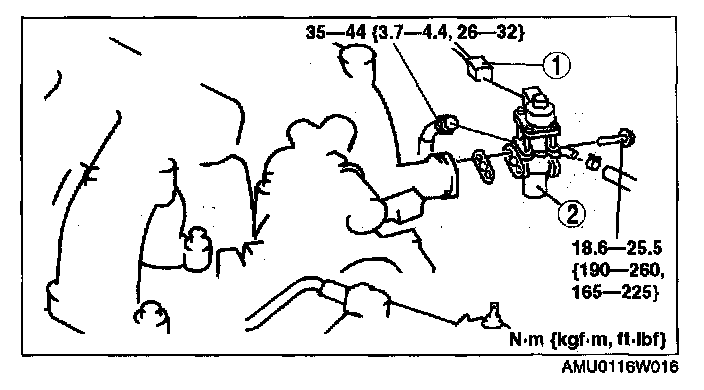 35—44 {3.7—4.4, 26—32}

1

2

18.6—25.5 {190—260, 165—225}

N·m {kgf·m, ft·lbf}

AMU0116W016