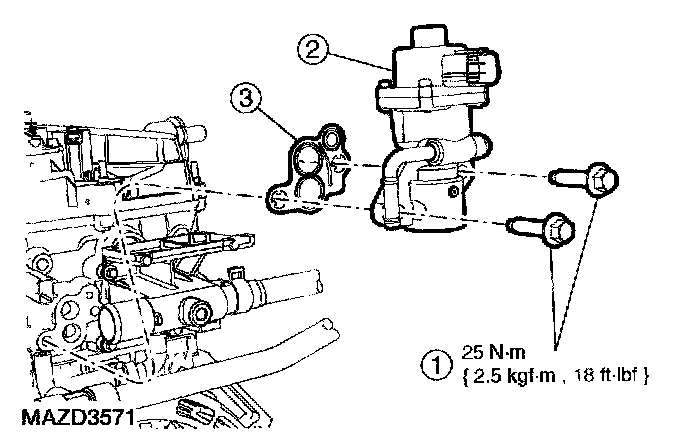 2

3

1 25 N·m
{ 2.5 kgf·m , 18 ft·lbf }

MAZD3571