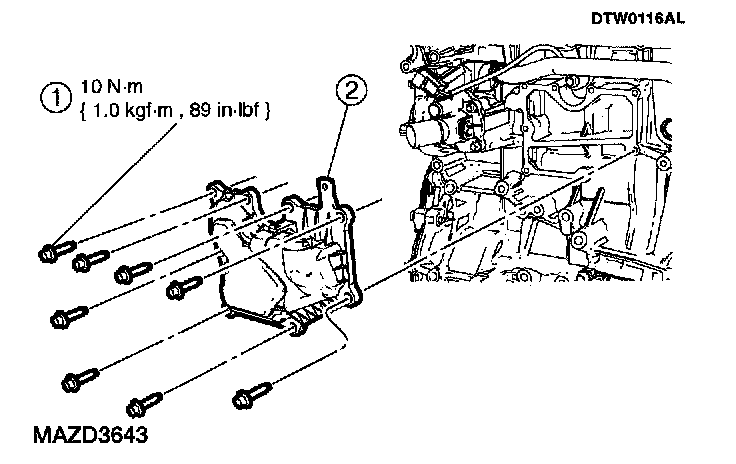 DTW0116AL

1 10 N·m
{ 1.0 kgf·m , 89 in·lbf }

2

MAZD3643