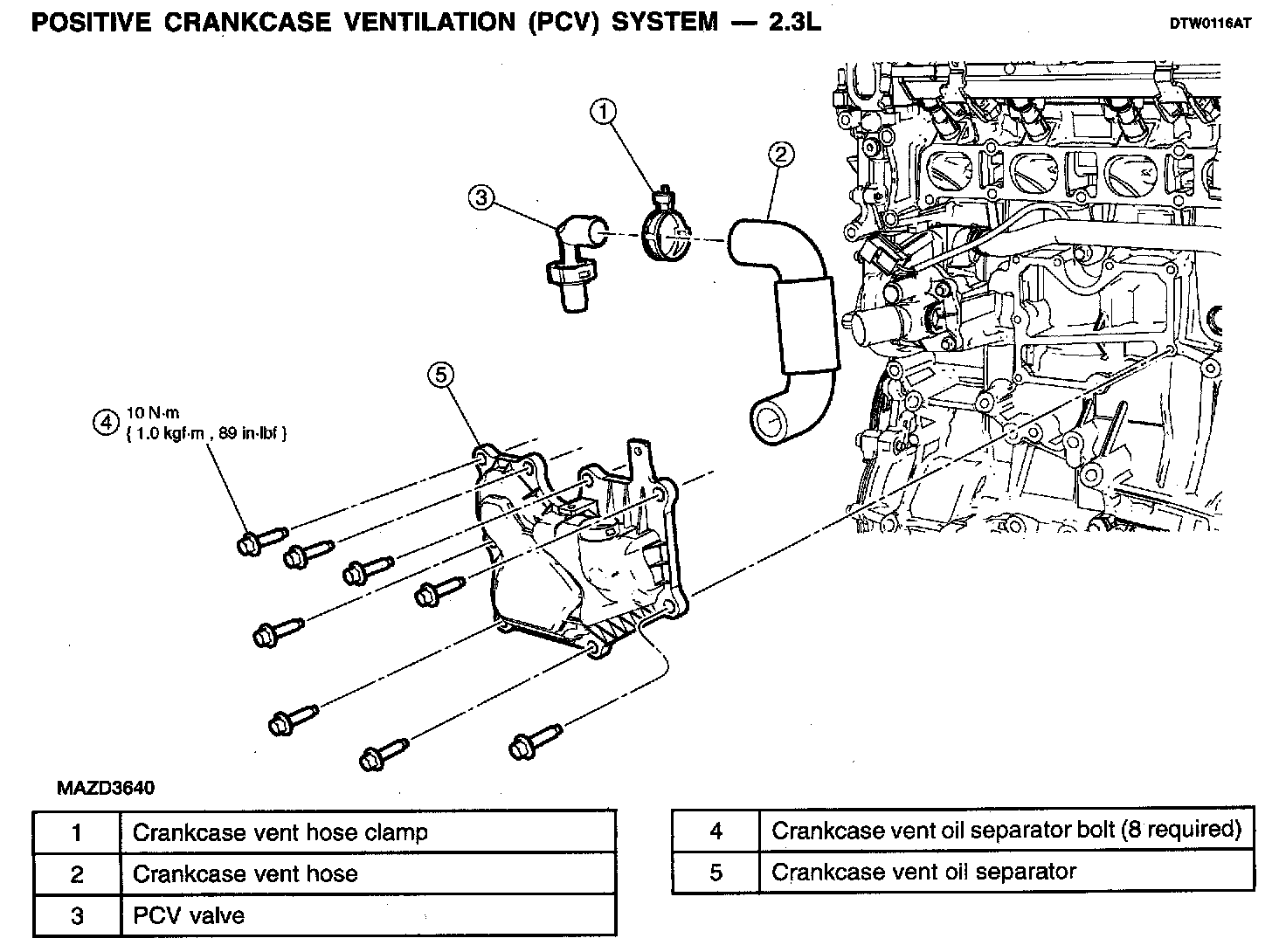 POSITIVE CRANKCASE VENTILATION (PCV) SYSTEM — 2.3L

DTW0116AT

1

2

3

5

4 10 N·m
{ 1.0 kgf·m , 89 in·lbf }

MAZD3640

| 1 | Crankcase vent hose clamp |
|---|---|
| 2 | Crankcase vent hose |
| 3 | PCV valve |

| 4 | Crankcase vent oil separator bolt (8 required) |
|---|---|
| 5 | Crankcase vent oil separator |