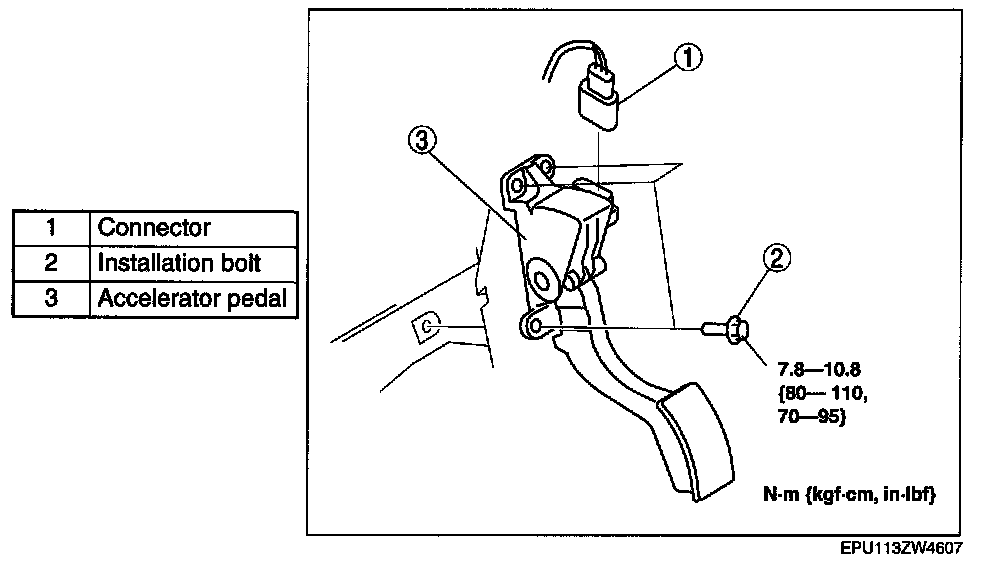 | 1 | Connector |
|---|---|
| 2 | Installation bolt |
| 3 | Accelerator pedal |

1

3

2

7.8—10.8 {80— 110, 70—95}

N·m {kgf·cm, in·lbf}

EPU113ZW4607