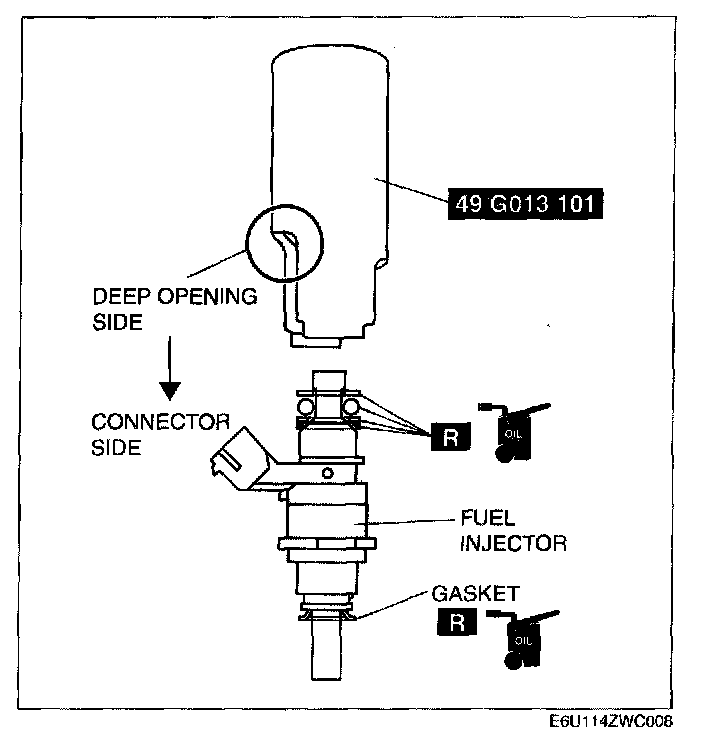 49 G013 101

DEEP OPENING SIDE

CONNECTOR SIDE

R

OIL

FUEL INJECTOR

GASKET

R

OIL

E6U114ZWC008