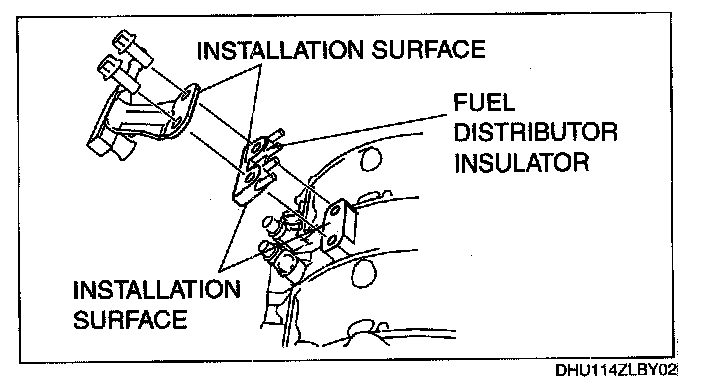 INSTALLATION SURFACE

FUEL DISTRIBUTOR INSULATOR

INSTALLATION SURFACE

DHU114ZLBY02