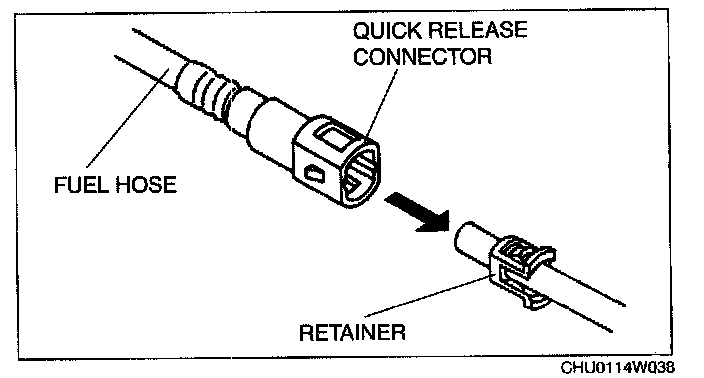 QUICK RELEASE CONNECTOR

FUEL HOSE

RETAINER

CHU0114W038