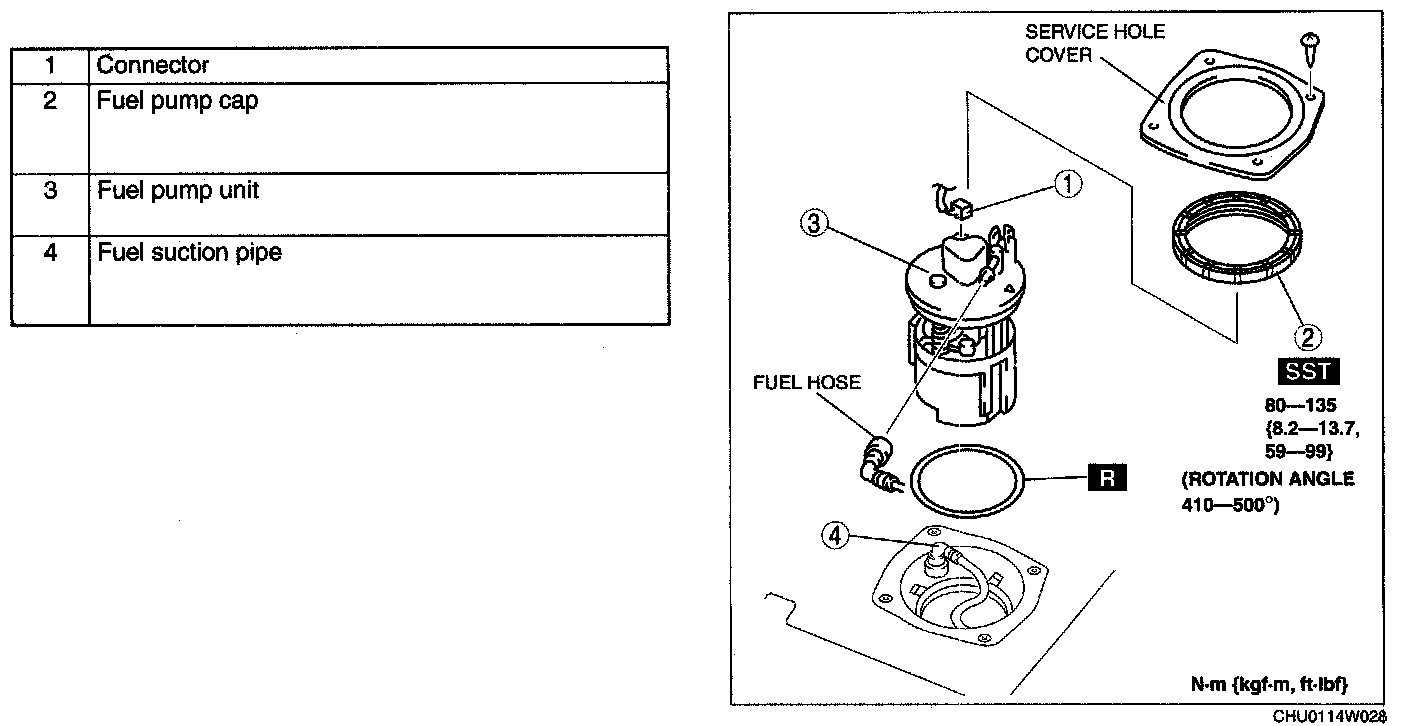 | 1 | Connector |
|---|---|
| 2 | Fuel pump cap |
| 3 | Fuel pump unit |
| 4 | Fuel suction pipe |

SERVICE HOLE COVER

1

3

2

SST

80—135 {8.2—13.7, 59—99}

(ROTATION ANGLE 410—500°)

FUEL HOSE

R

4

N·m {kgf·m, ft·lbf}

CHU0114W028