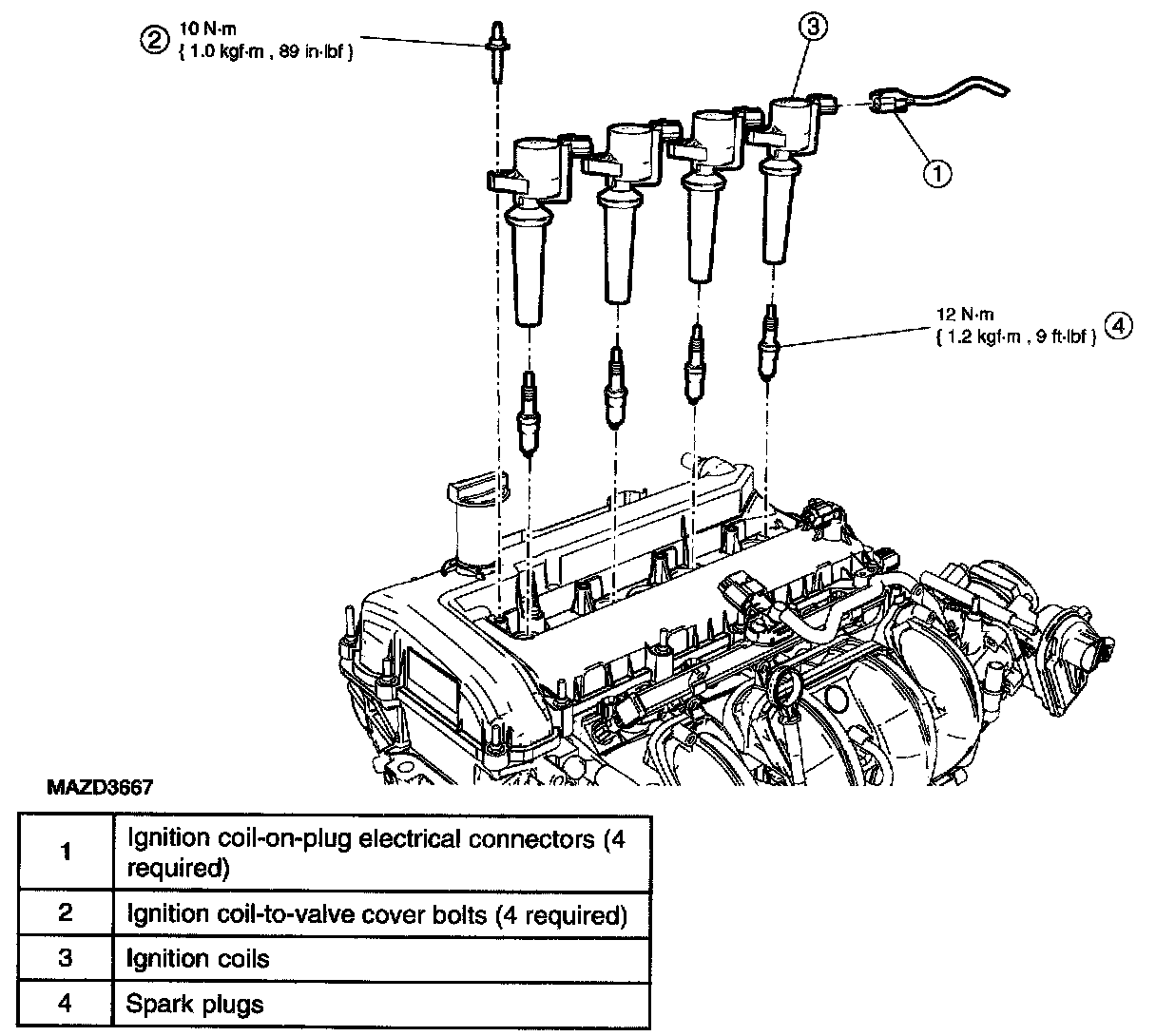 ② 10 N·m
{ 1.0 kgf·m , 89 in·lbf }

③

①

12 N·m
{ 1.2 kgf·m , 9 ft·lbf } ④

MAZD3667

| 1 | Ignition coil-on-plug electrical connectors (4 required) |
|---|---|
| 2 | Ignition coil-to-valve cover bolts (4 required) |
| 3 | Ignition coils |
| 4 | Spark plugs |