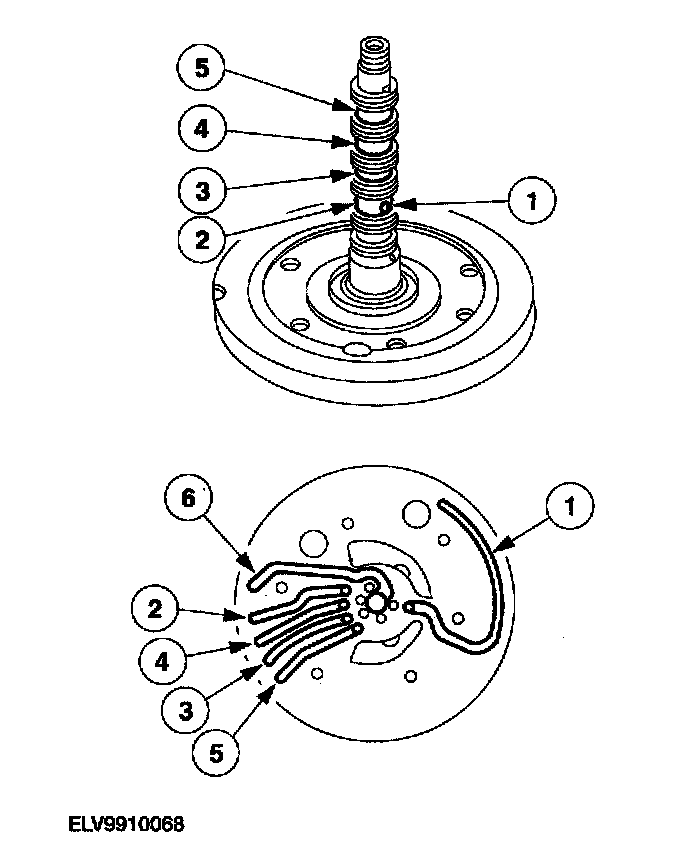 5
4
3
2
1

6
1
2
4
3
5

ELV9910068