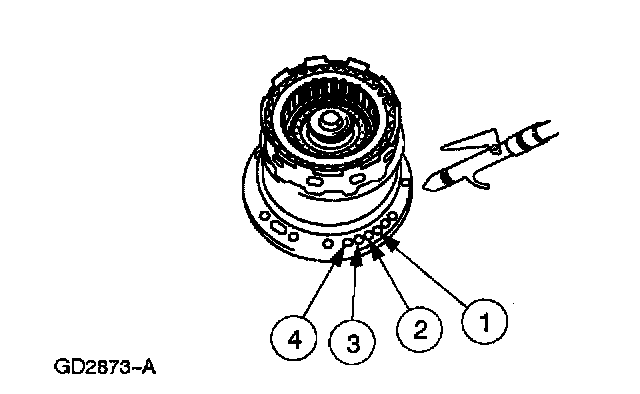 4
3
2
1
GD2873-A