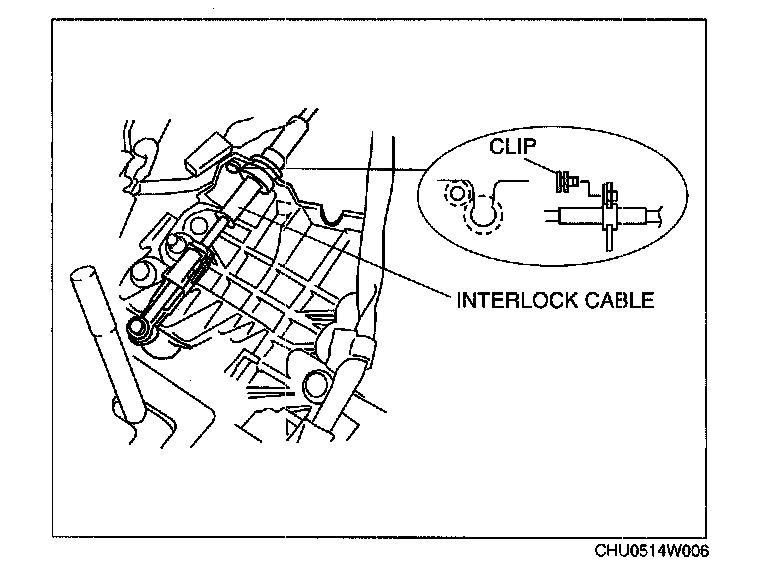 CLIP

INTERLOCK CABLE

CHU0514W006