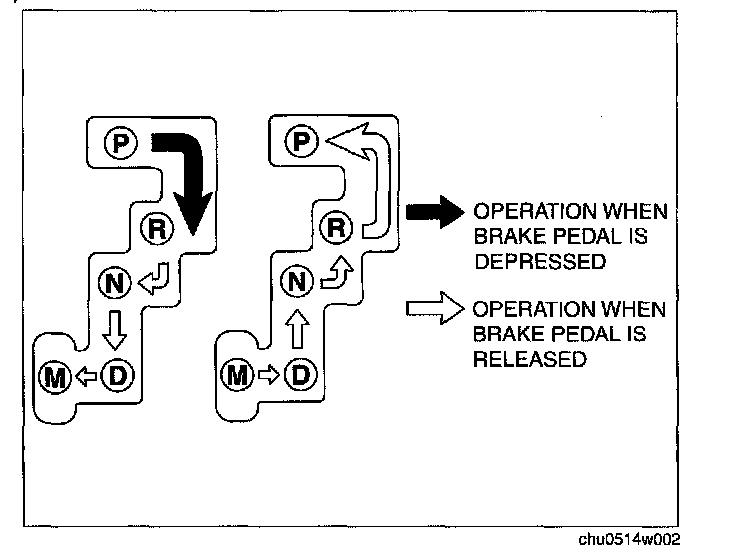 P
R
N
M
D

P
R
N
M
D

OPERATION WHEN BRAKE PEDAL IS DEPRESSED

OPERATION WHEN BRAKE PEDAL IS RELEASED

chu0514w002