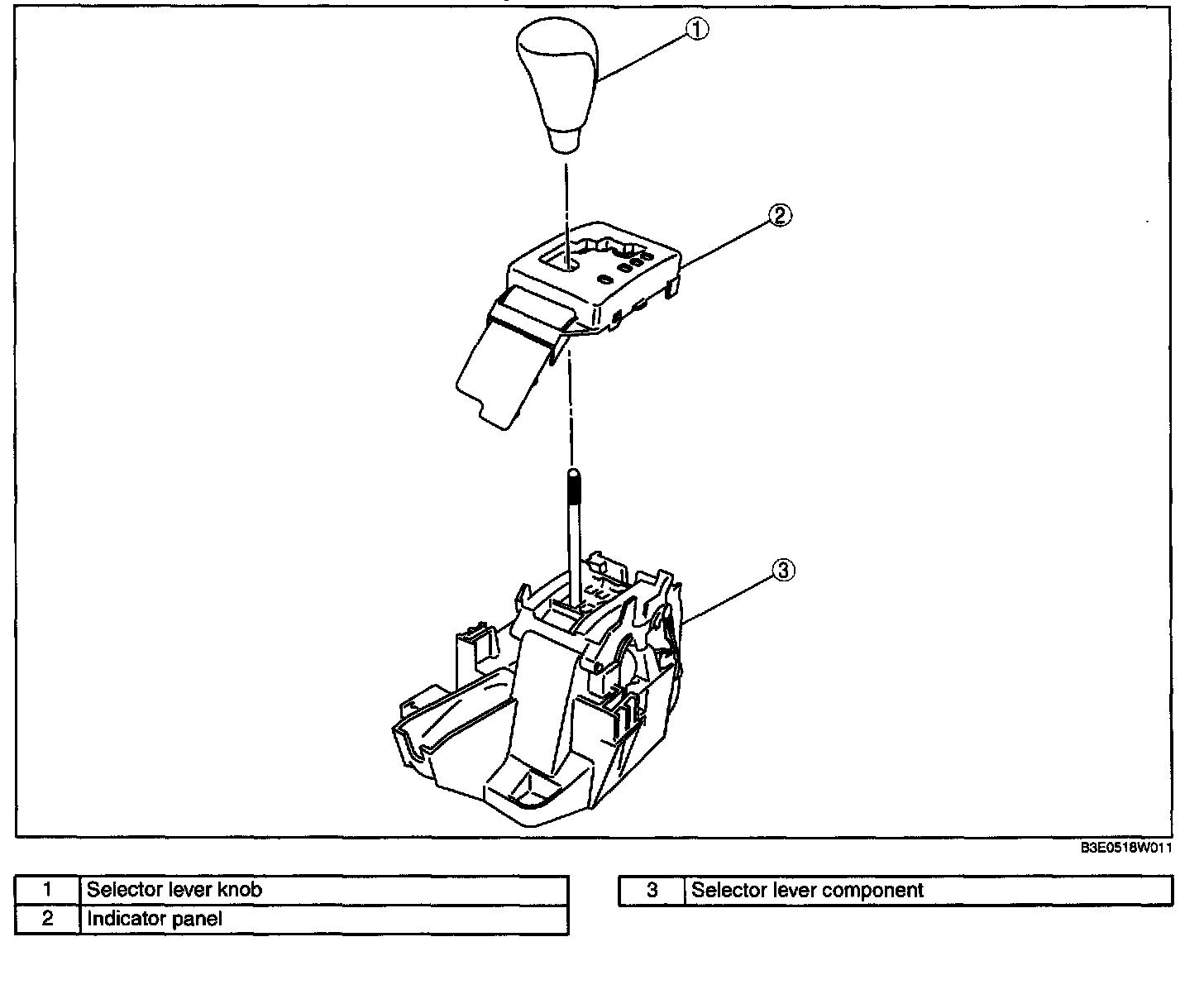 ①

②

③

B3E0518W011

| 1 | Selector lever knob |
|---|---|
| 2 | Indicator panel |

| 3 | Selector lever component |
|---|---|