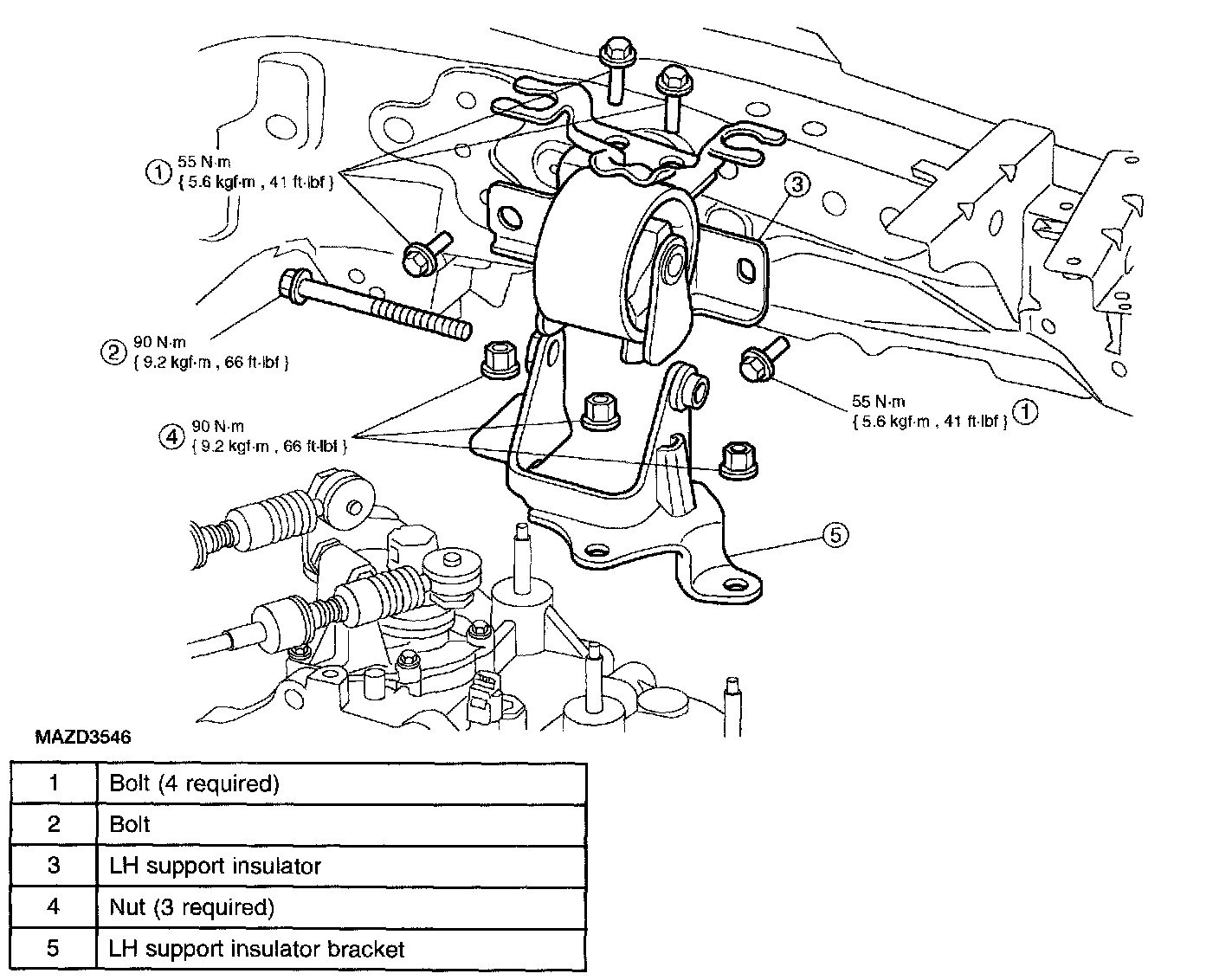 ① 55 N·m { 5.6 kgf·m , 41 ft·lbf }

③

② 90 N·m { 9.2 kgf·m , 66 ft·lbf }

55 N·m { 5.6 kgf·m , 41 ft·lbf } ①

④ 90 N·m { 9.2 kgf·m , 66 ft·lbf }

⑤

MAZD3546

| 1 | Bolt (4 required) |
|---|---|
| 2 | Bolt |
| 3 | LH support insulator |
| 4 | Nut (3 required) |
| 5 | LH support insulator bracket |