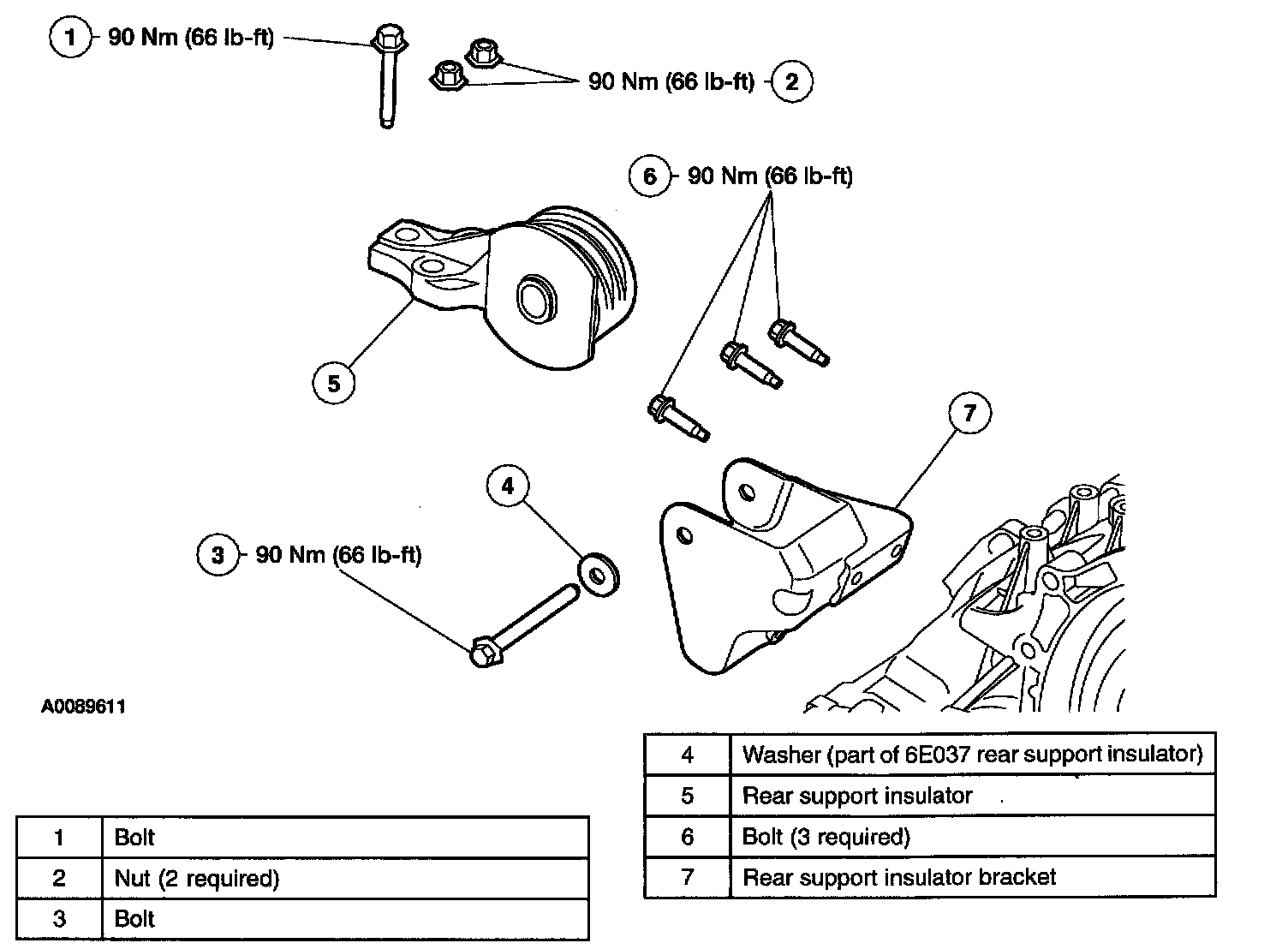 1 90 Nm (66 lb-ft)

90 Nm (66 lb-ft) 2

6 90 Nm (66 lb-ft)

5

7

4

3 90 Nm (66 lb-ft)

A0089611

| 1 | Bolt |
|---|---|
| 2 | Nut (2 required) |
| 3 | Bolt |

| 4 | Washer (part of 6E037 rear support insulator) |
|---|---|
| 5 | Rear support insulator |
| 6 | Bolt (3 required) |
| 7 | Rear support insulator bracket |