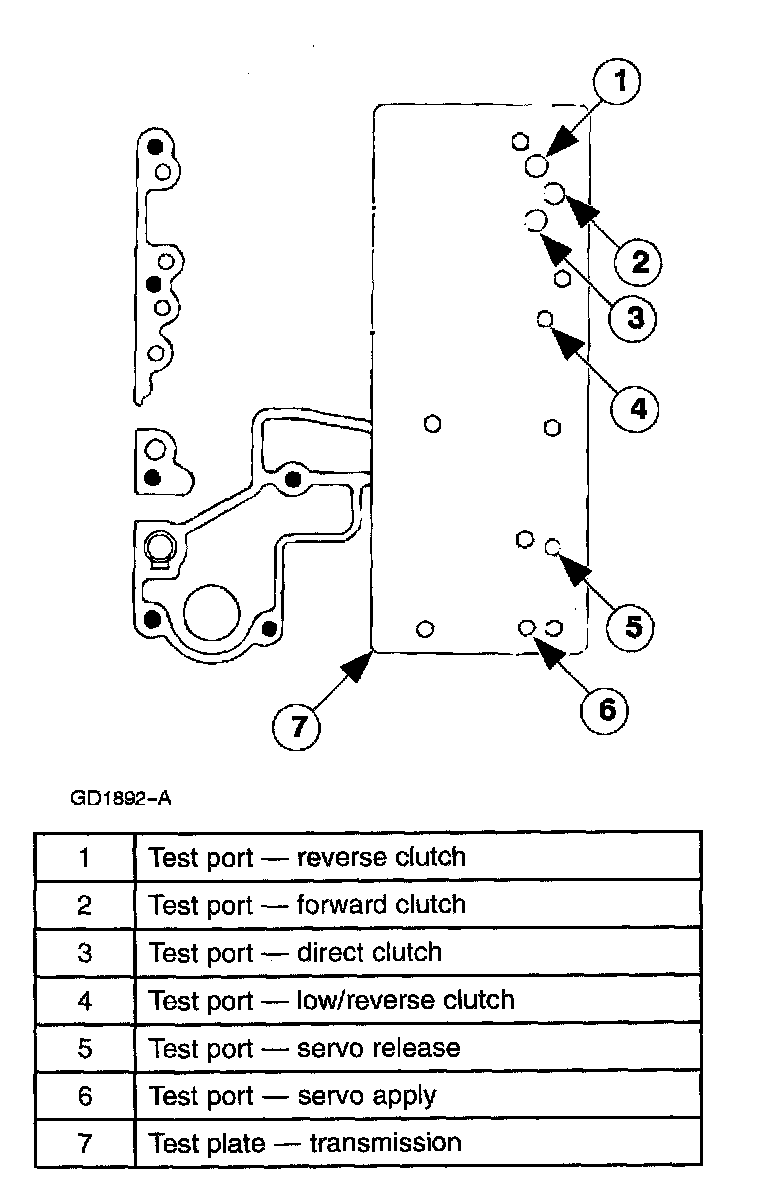 1
2
3
4
5
6
7

GD1892-A

| 1 | Test port — reverse clutch |
|---|---|
| 2 | Test port — forward clutch |
| 3 | Test port — direct clutch |
| 4 | Test port — low/reverse clutch |
| 5 | Test port — servo release |
| 6 | Test port — servo apply |
| 7 | Test plate — transmission |