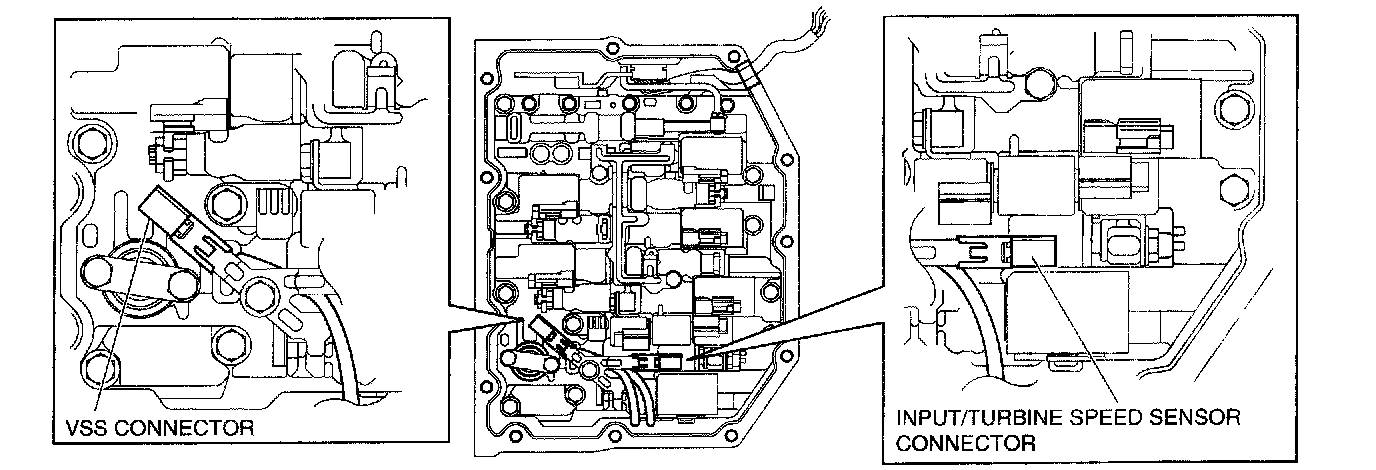 VSS CONNECTOR

INPUT/TURBINE SPEED SENSOR CONNECTOR