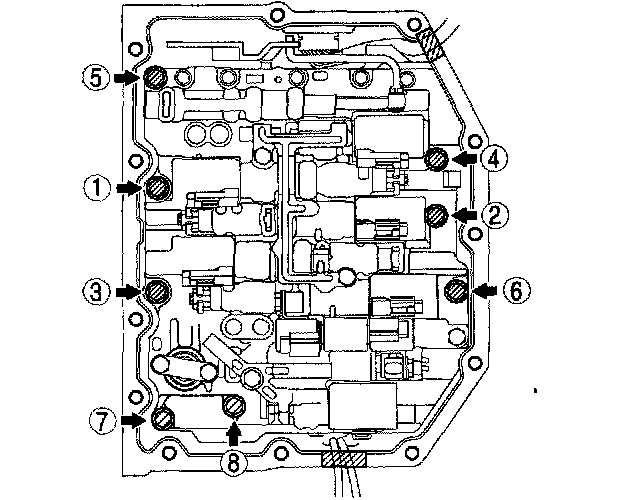 5
4
1
2
3
6
7
8