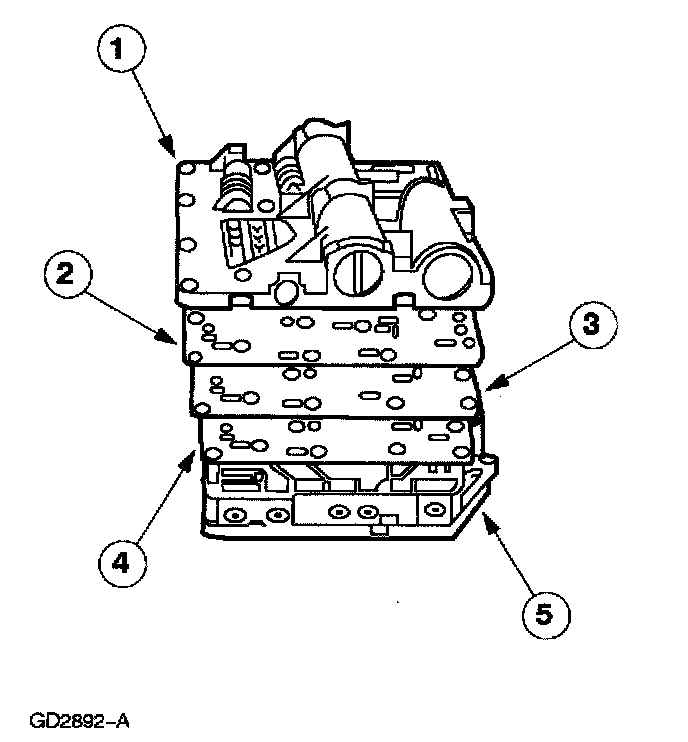 1
2
3
4
5
GD2892-A