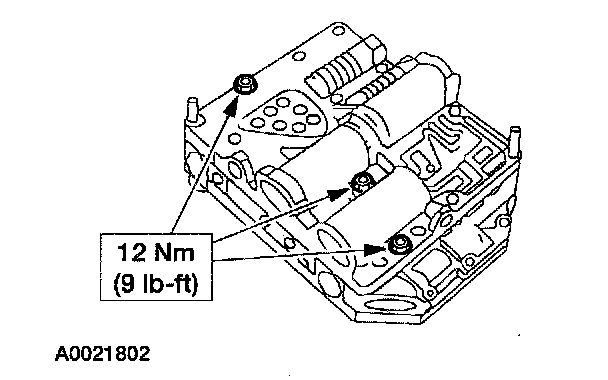 12 Nm
(9 lb-ft)

A0021802