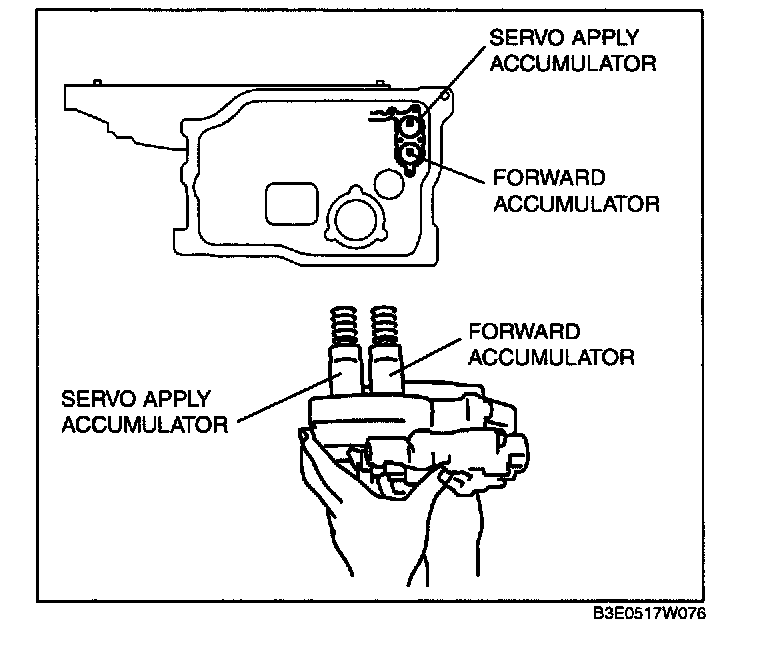 SERVO APPLY ACCUMULATOR

FORWARD ACCUMULATOR

FORWARD ACCUMULATOR

SERVO APPLY ACCUMULATOR

B3E0517W076