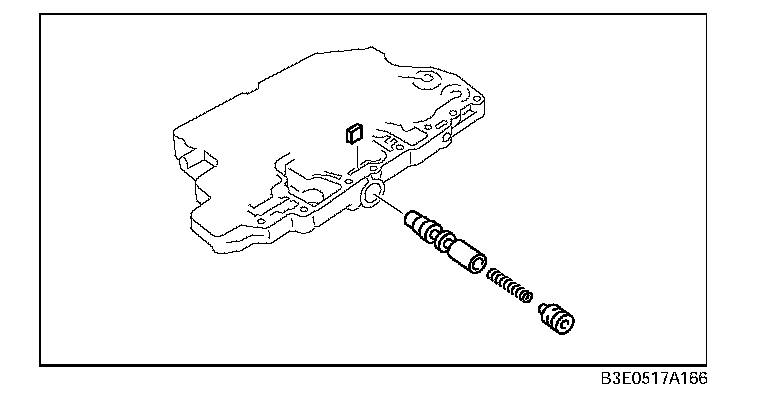 B3E0517A166