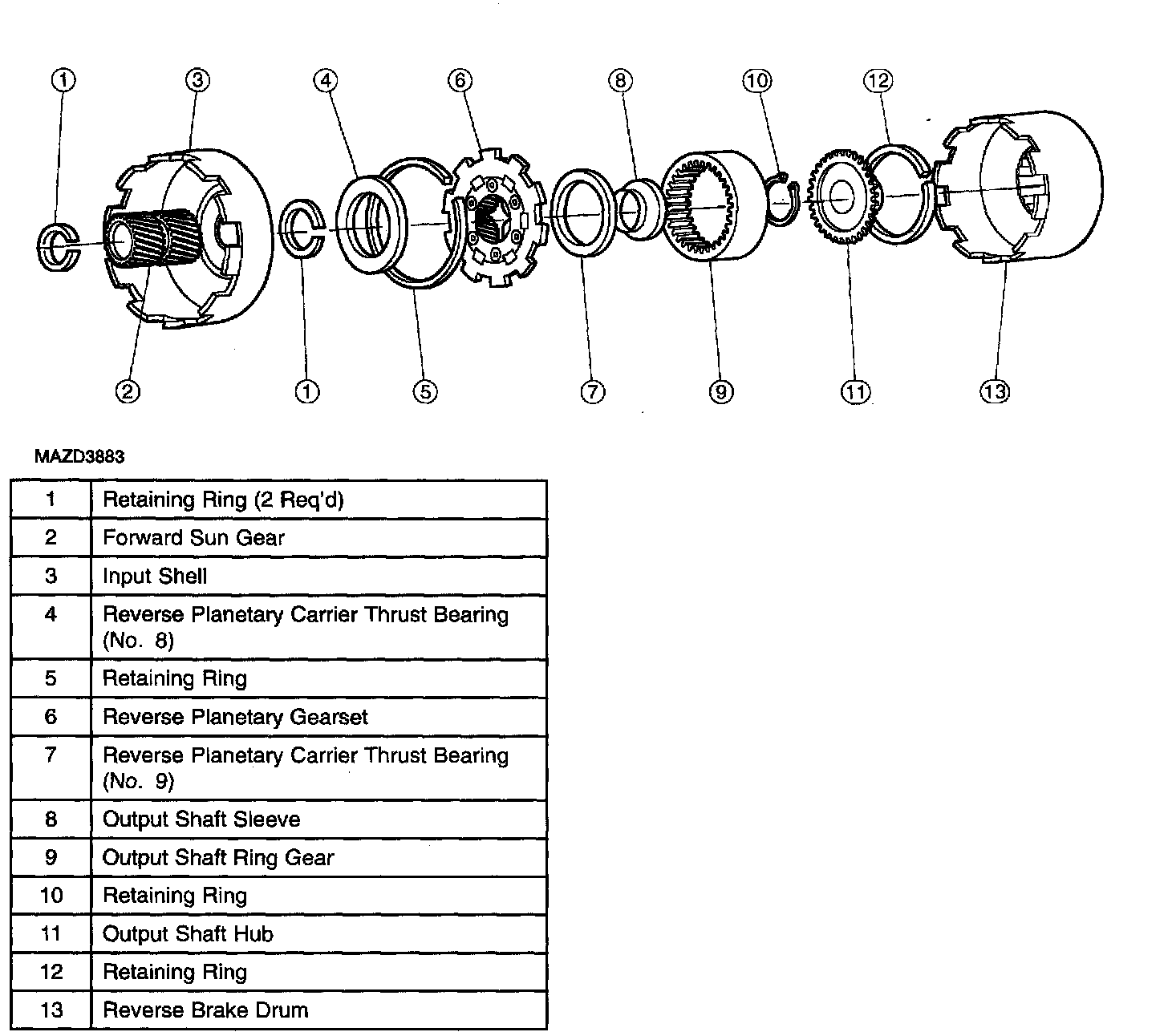 1 3 4 6 8 10 12

2 1 5 7 9 11 13

MAZD3883

| 1 | Retaining Ring (2 Req'd) |
|---|---|
| 2 | Forward Sun Gear |
| 3 | Input Shell |
| 4 | Reverse Planetary Carrier Thrust Bearing (No. 8) |
| 5 | Retaining Ring |
| 6 | Reverse Planetary Gearset |
| 7 | Reverse Planetary Carrier Thrust Bearing (No. 9) |
| 8 | Output Shaft Sleeve |
| 9 | Output Shaft Ring Gear |
| 10 | Retaining Ring |
| 11 | Output Shaft Hub |
| 12 | Retaining Ring |
| 13 | Reverse Brake Drum |