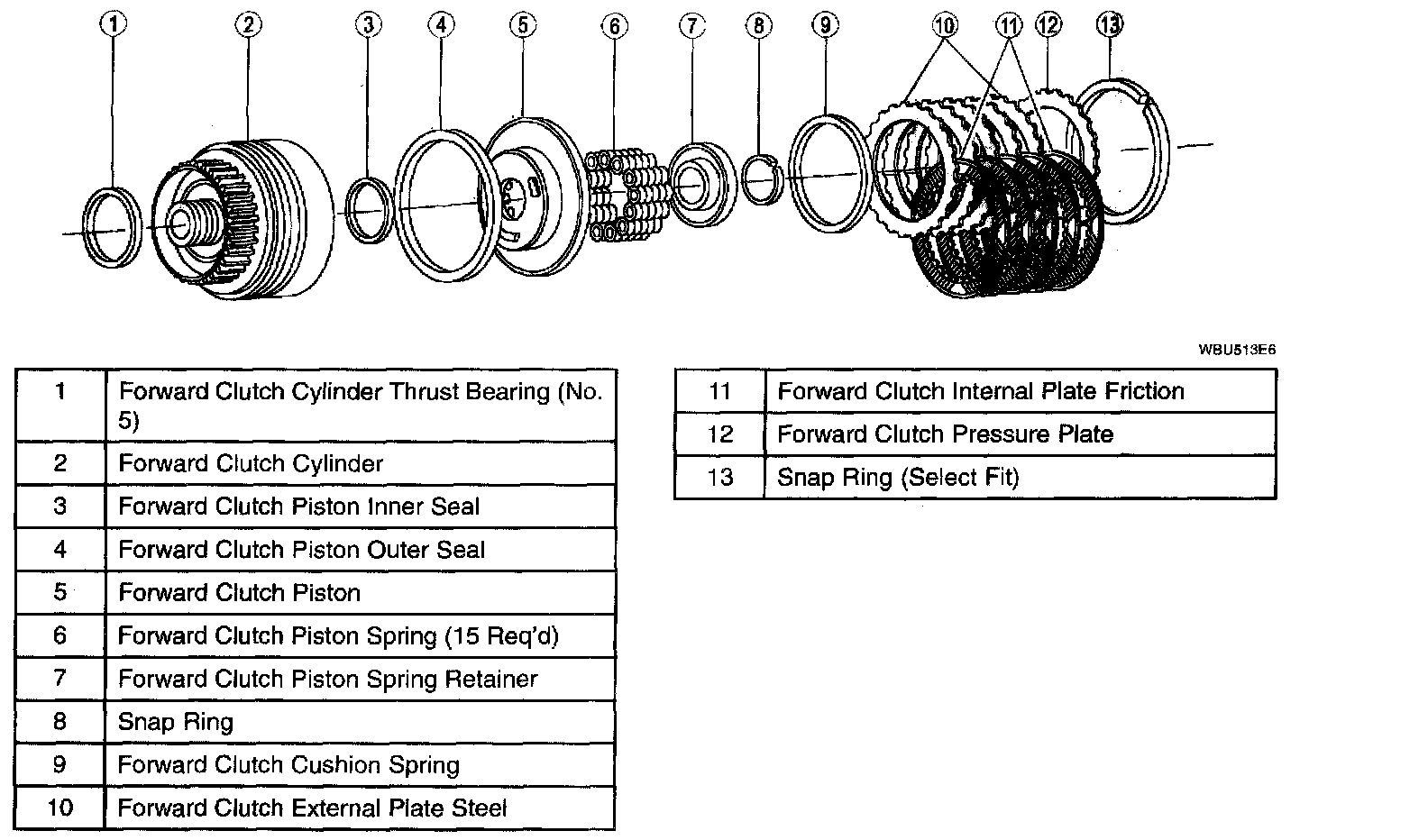 1 2 3 4 5 6 7 8 9 10 11 12 13

WBU513E6

| 1 | Forward Clutch Cylinder Thrust Bearing (No. 5) |
|---|---|
| 2 | Forward Clutch Cylinder |
| 3 | Forward Clutch Piston Inner Seal |
| 4 | Forward Clutch Piston Outer Seal |
| 5 | Forward Clutch Piston |
| 6 | Forward Clutch Piston Spring (15 Req'd) |
| 7 | Forward Clutch Piston Spring Retainer |
| 8 | Snap Ring |
| 9 | Forward Clutch Cushion Spring |
| 10 | Forward Clutch External Plate Steel |

| 11 | Forward Clutch Internal Plate Friction |
|---|---|
| 12 | Forward Clutch Pressure Plate |
| 13 | Snap Ring (Select Fit) |