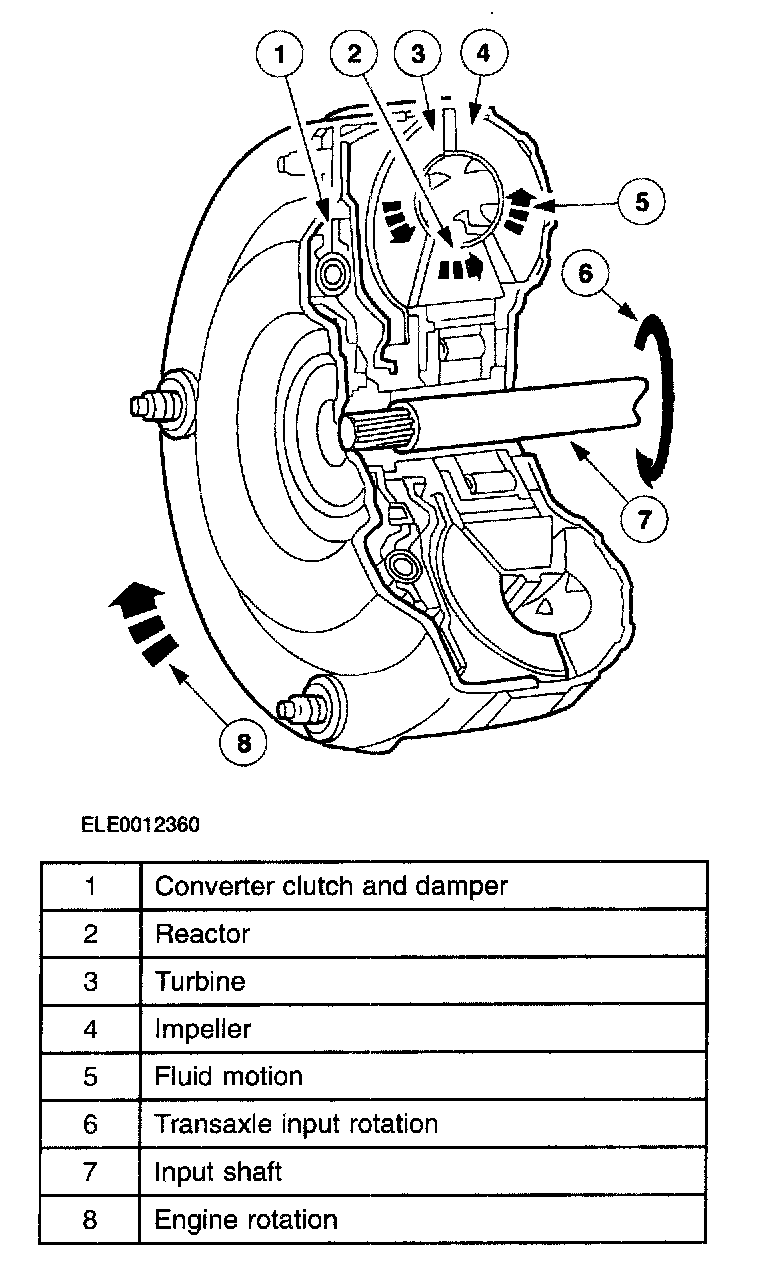 1
2
3
4
5
6
7
8

ELE0012360

| 1 | Converter clutch and damper |
|---|---|
| 2 | Reactor |
| 3 | Turbine |
| 4 | Impeller |
| 5 | Fluid motion |
| 6 | Transaxle input rotation |
| 7 | Input shaft |
| 8 | Engine rotation |