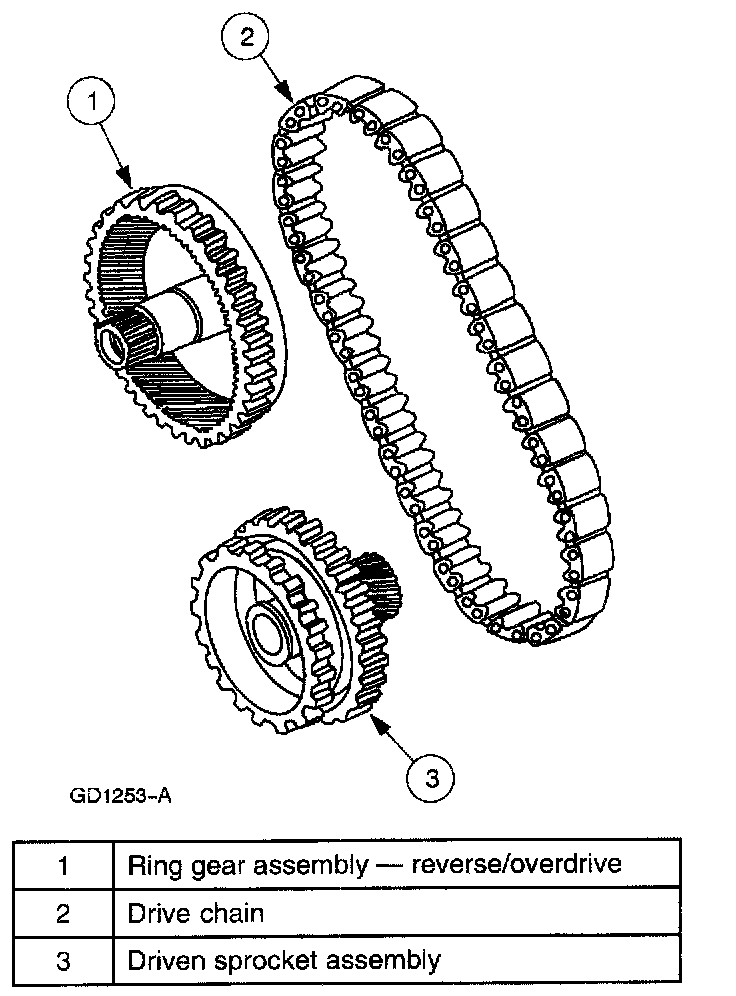 1

2

3

GD1253-A

| 1 | Ring gear assembly — reverse/overdrive |
|---|---|
| 2 | Drive chain |
| 3 | Driven sprocket assembly |