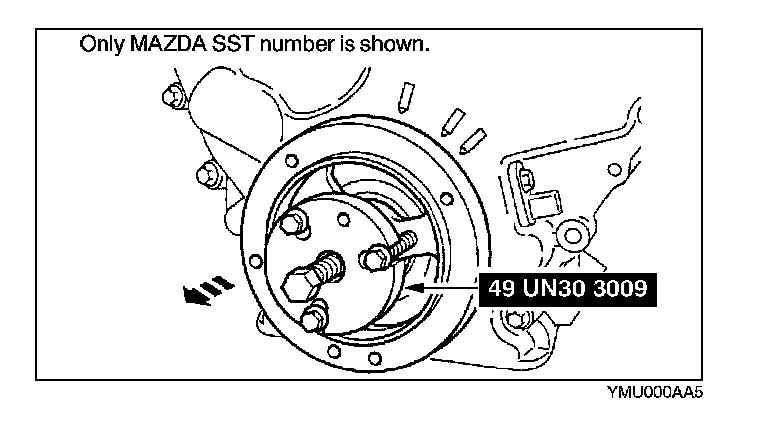 Only MAZDA SST number is shown.

49 UN30 3009

YMU000AA5