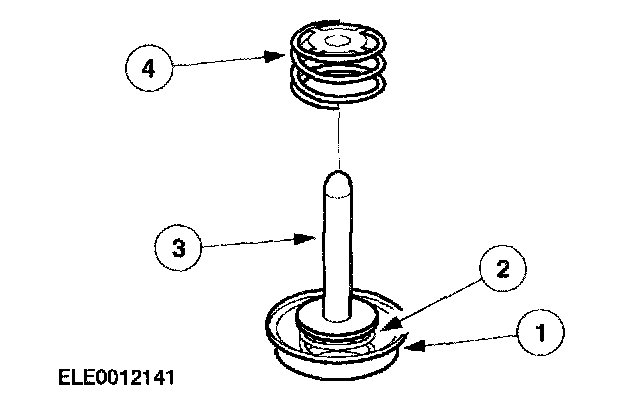 4

3

2

1

ELE0012141