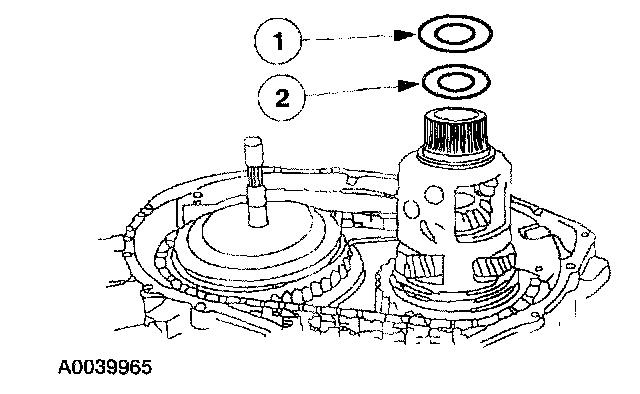 1

2

A0039965